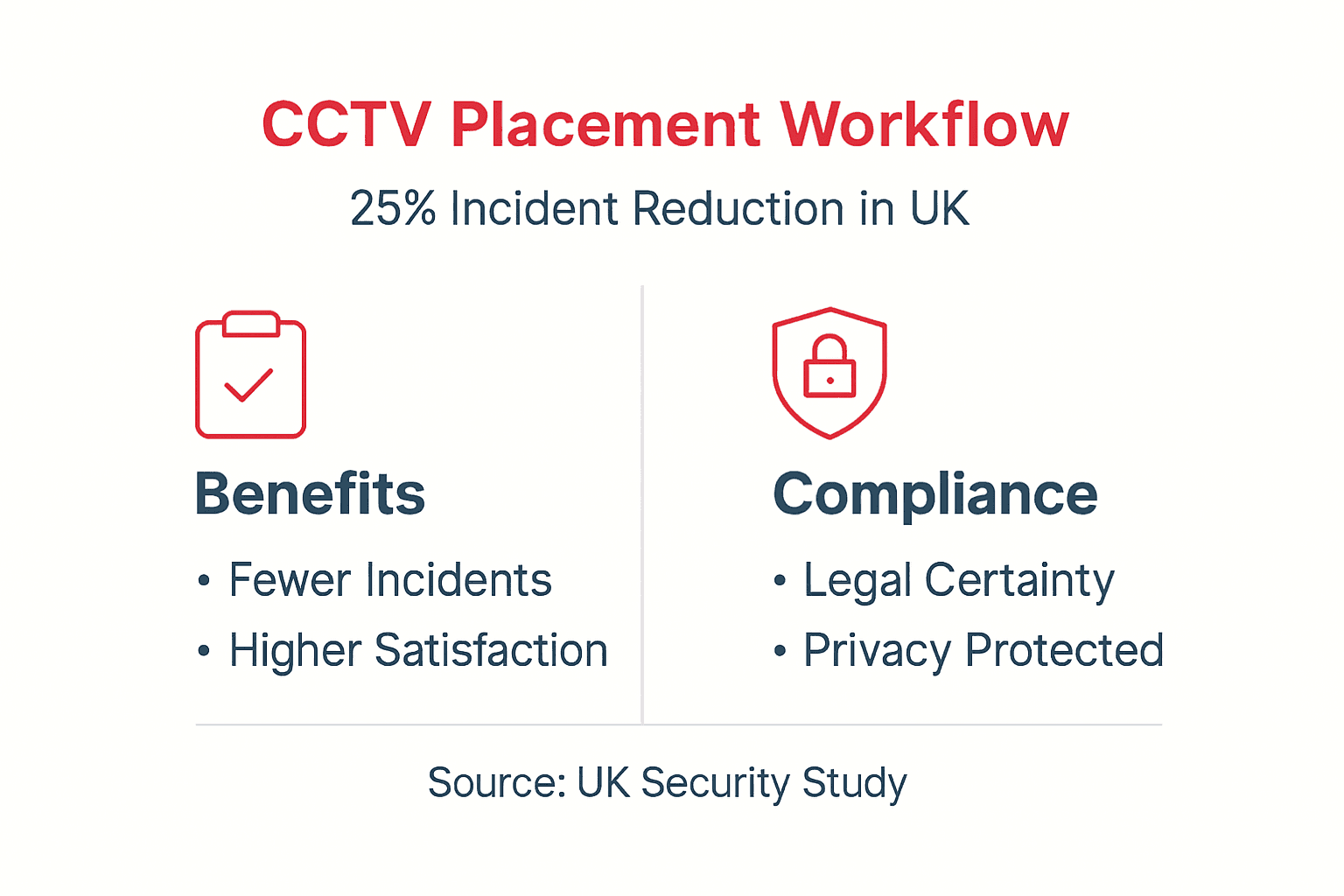 CCTV Placement Workflow

25% Incident Reduction in UK

Benefits

• Fewer Incidents
• Higher Satisfaction

Compliance

• Legal Certainty
• Privacy Protected

Source: UK Security Study