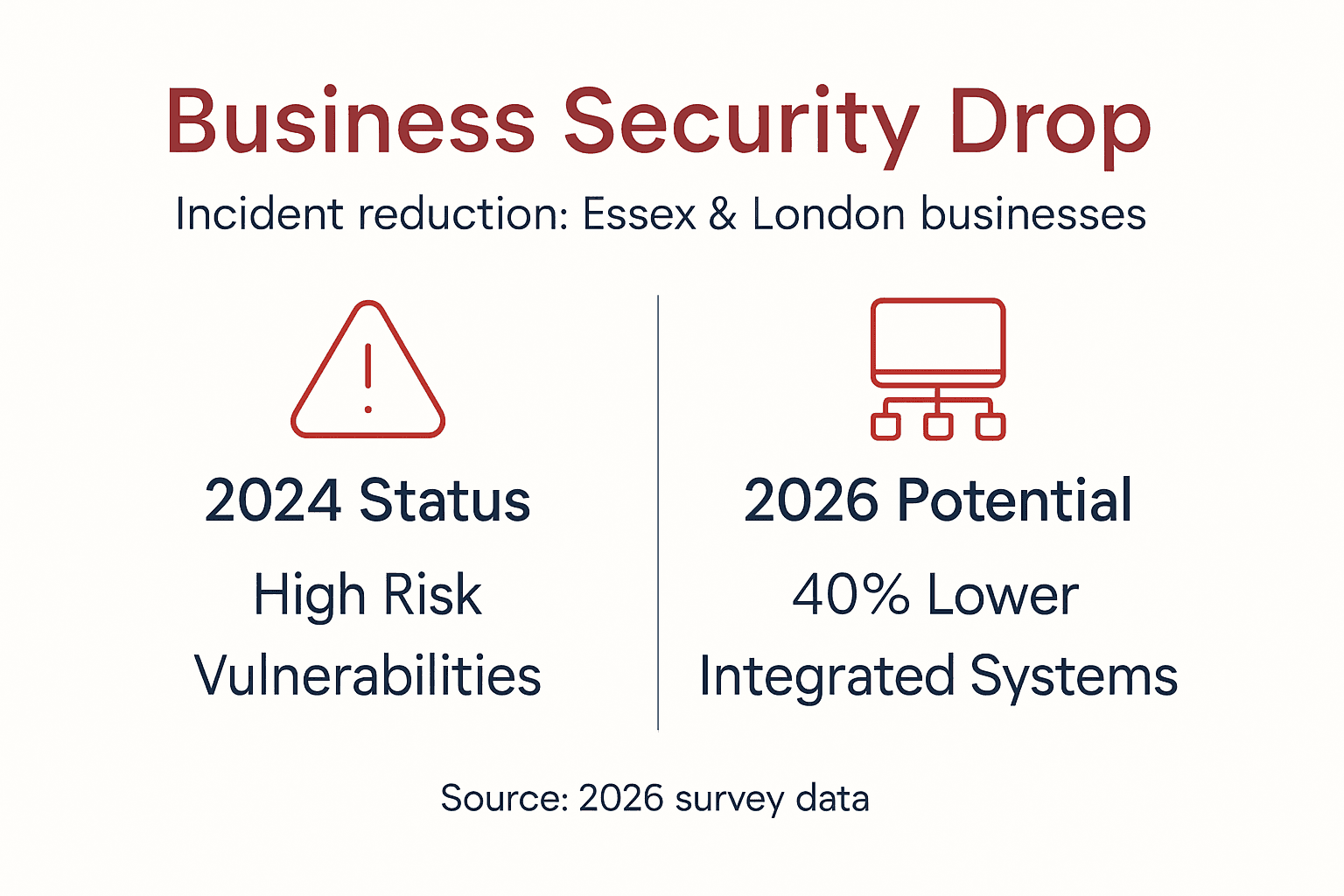 Business Security Drop

Incident reduction: Essex & London businesses

2024 Status

High Risk

Vulnerabilities

2026 Potential

40% Lower

Integrated Systems

Source: 2026 survey data