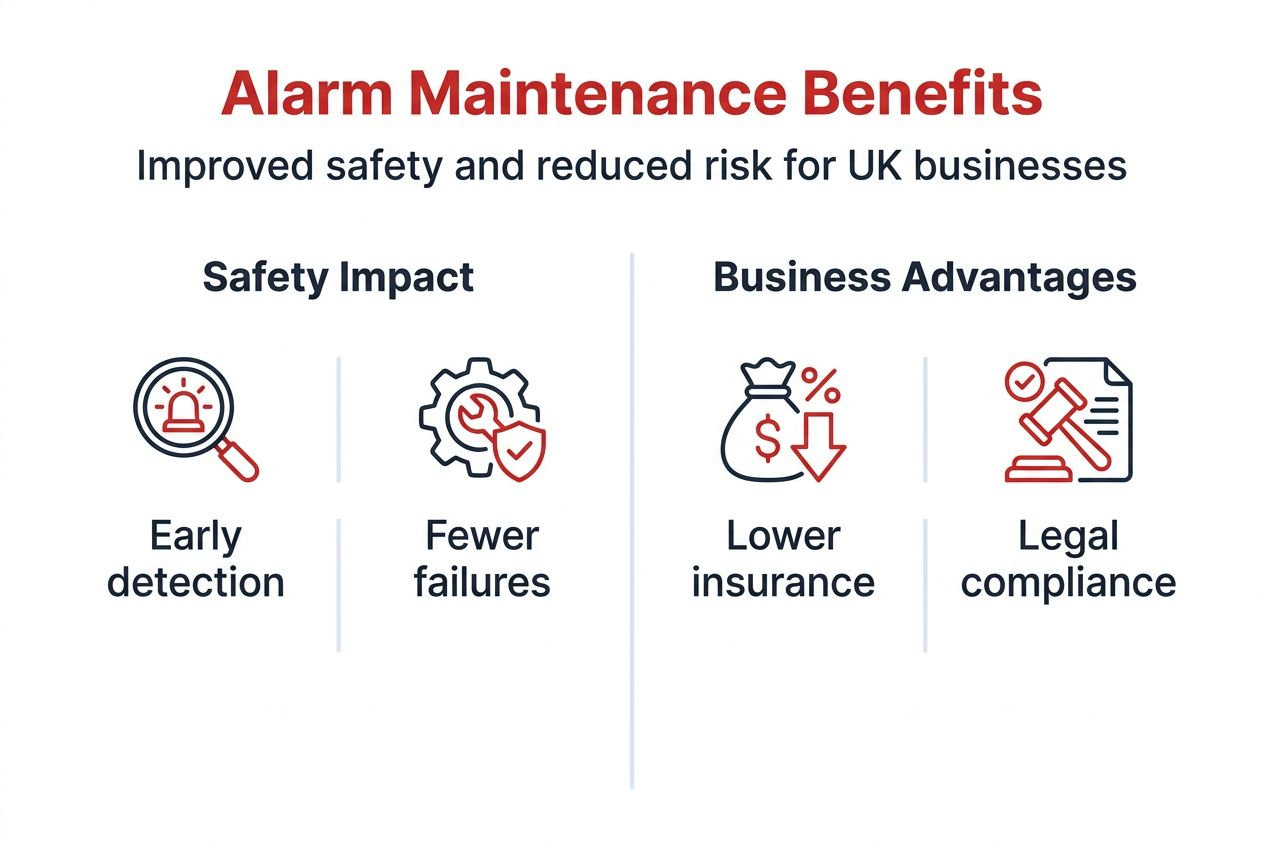 Alarm Maintenance Benefits

Improved safety and reduced risk for UK businesses

Safety Impact

Early detection

Fewer failures

Business Advantages

$ %

Lower insurance

Legal compliance