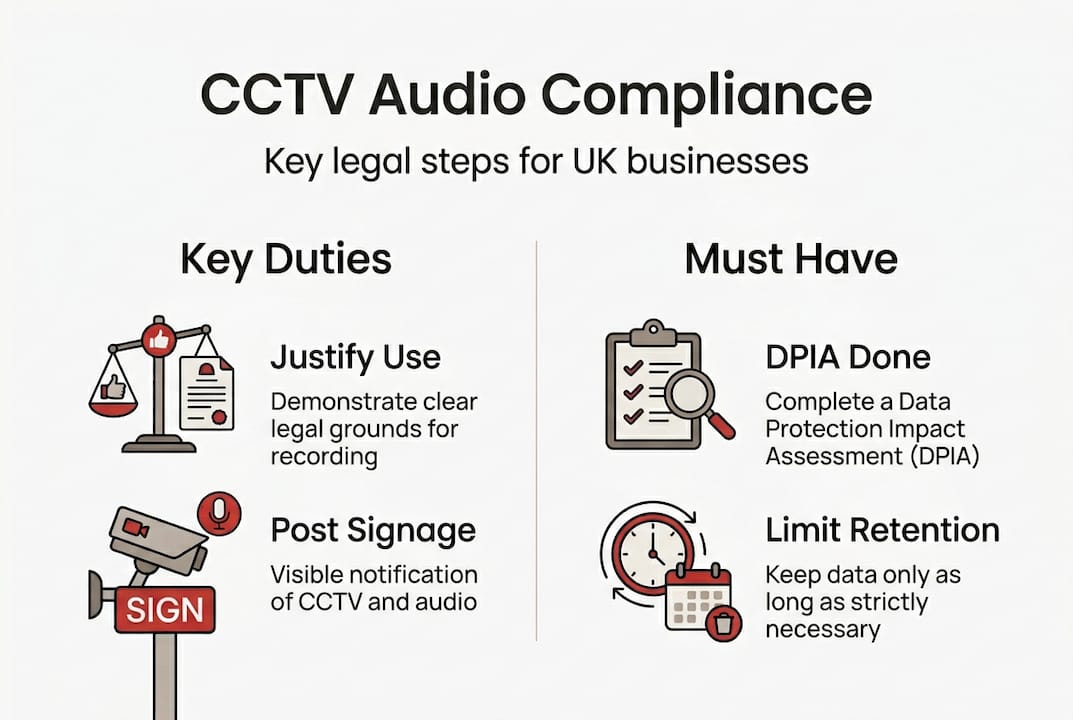 CCTV Audio Compliance

Key legal steps for UK businesses

Key Duties

Justify Use

Demonstrate clear legal grounds for recording

SIGN

Post Signage

Visible notification of CCTV and audio

Must Have

DPIA Done

Complete a Data Protection Impact Assessment (DPIA)

Limit Retention

Keep data only as long as strictly necessary