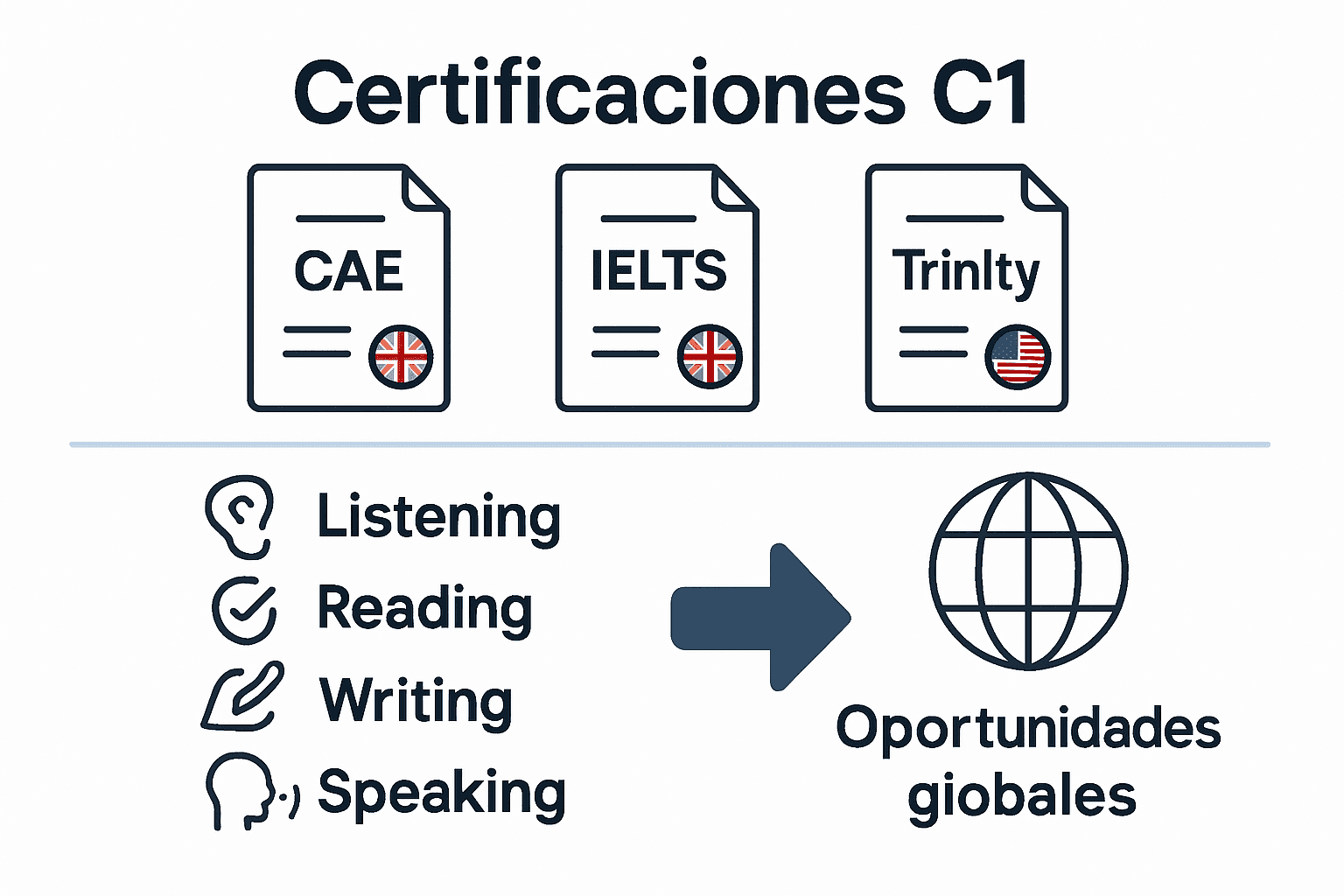 Certificaciones C1

CAE

IELTS

Trinlty

Listening

Reading

Writing

Speaking

Oportunidades giobales