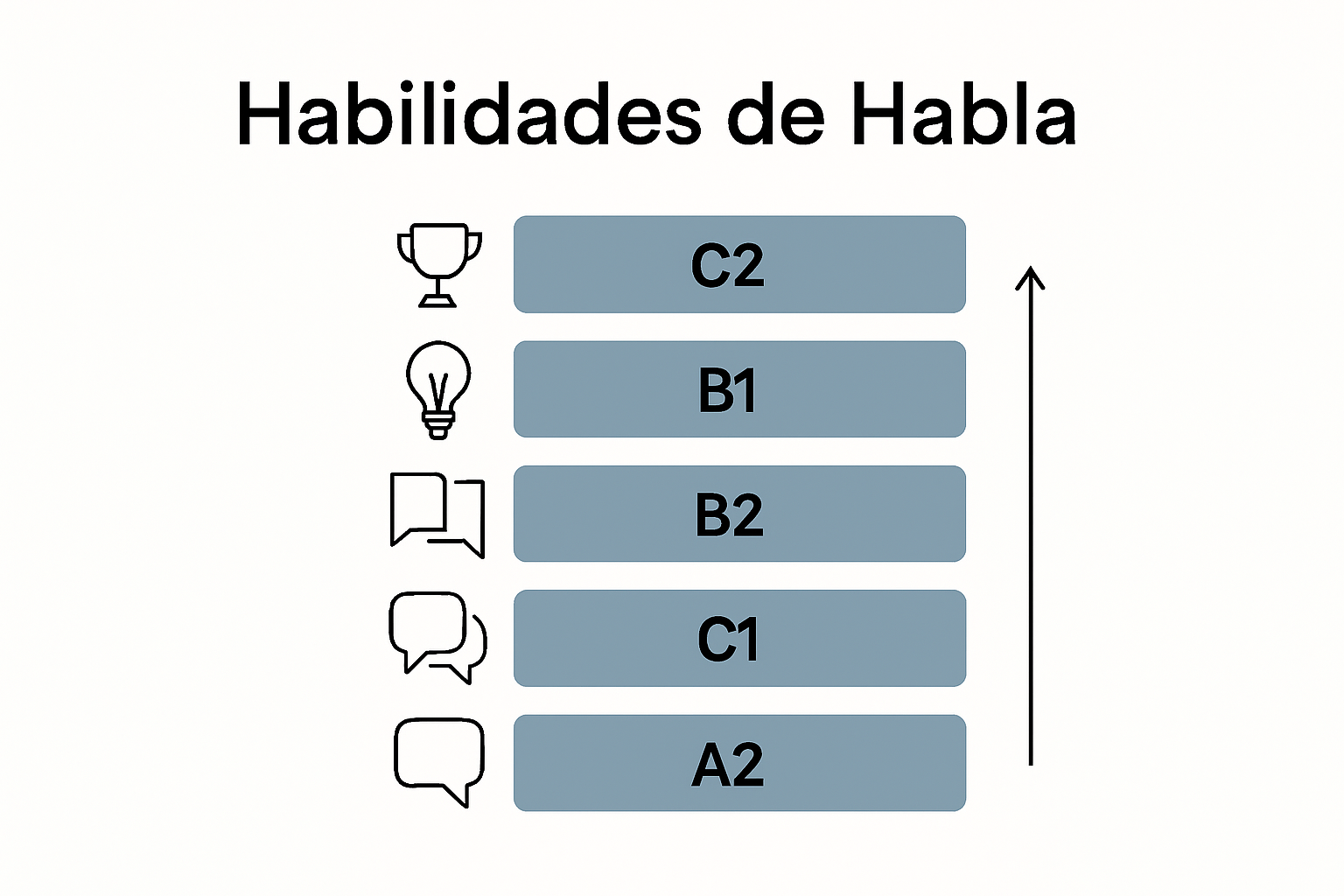 Habilidades de Habla

C2

B1

B2

C1

A2