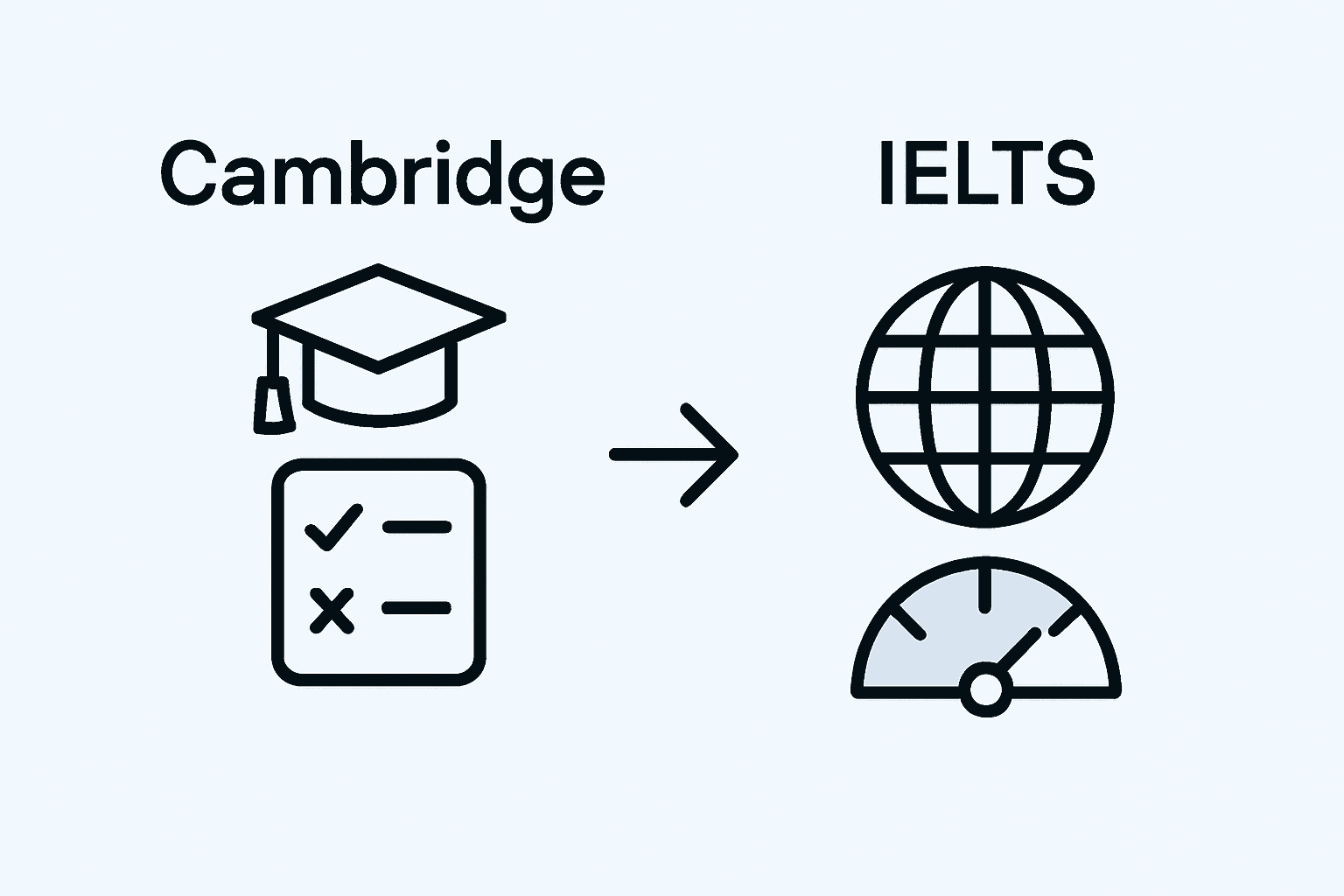 Cambridge

IELTS