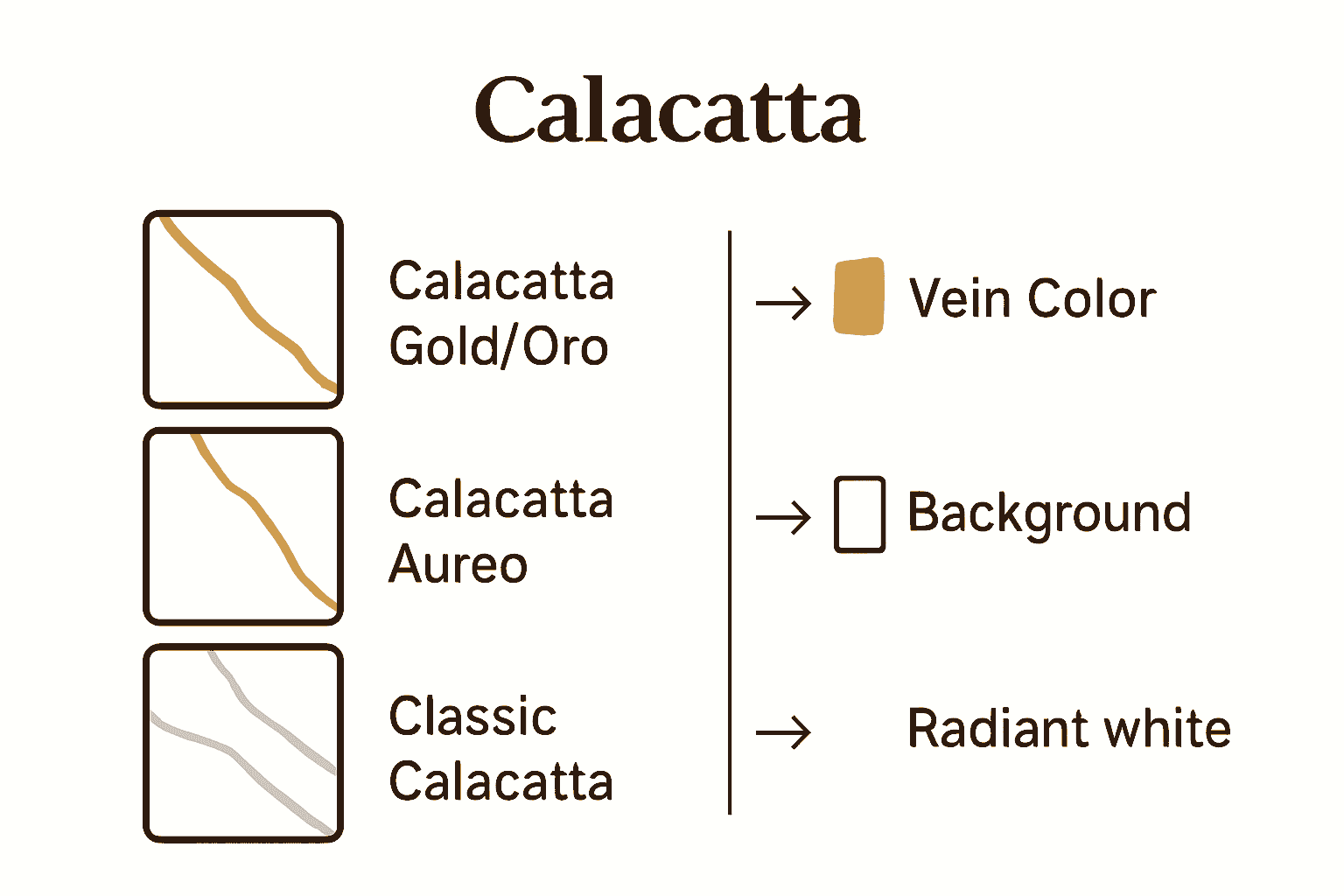 Calacatta

Calacatta Gold/Oro

Calacatta Aureo

Classic Calacatta

→ Vein Color

→ Background

→ Radiant white