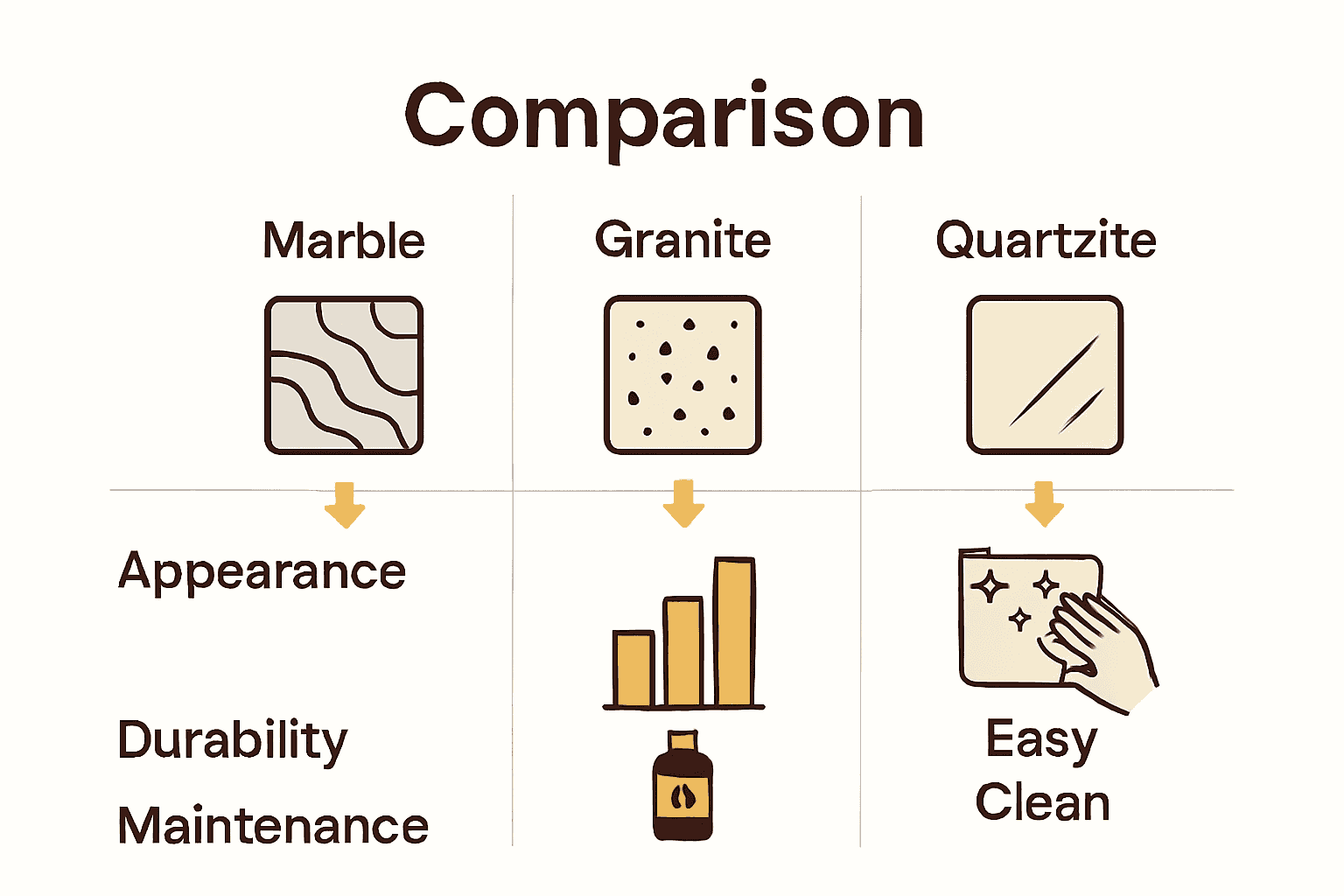 Comparison

Marble

Granite

Quartzite

Appearance

Durability

Maintenance

Easy Clean