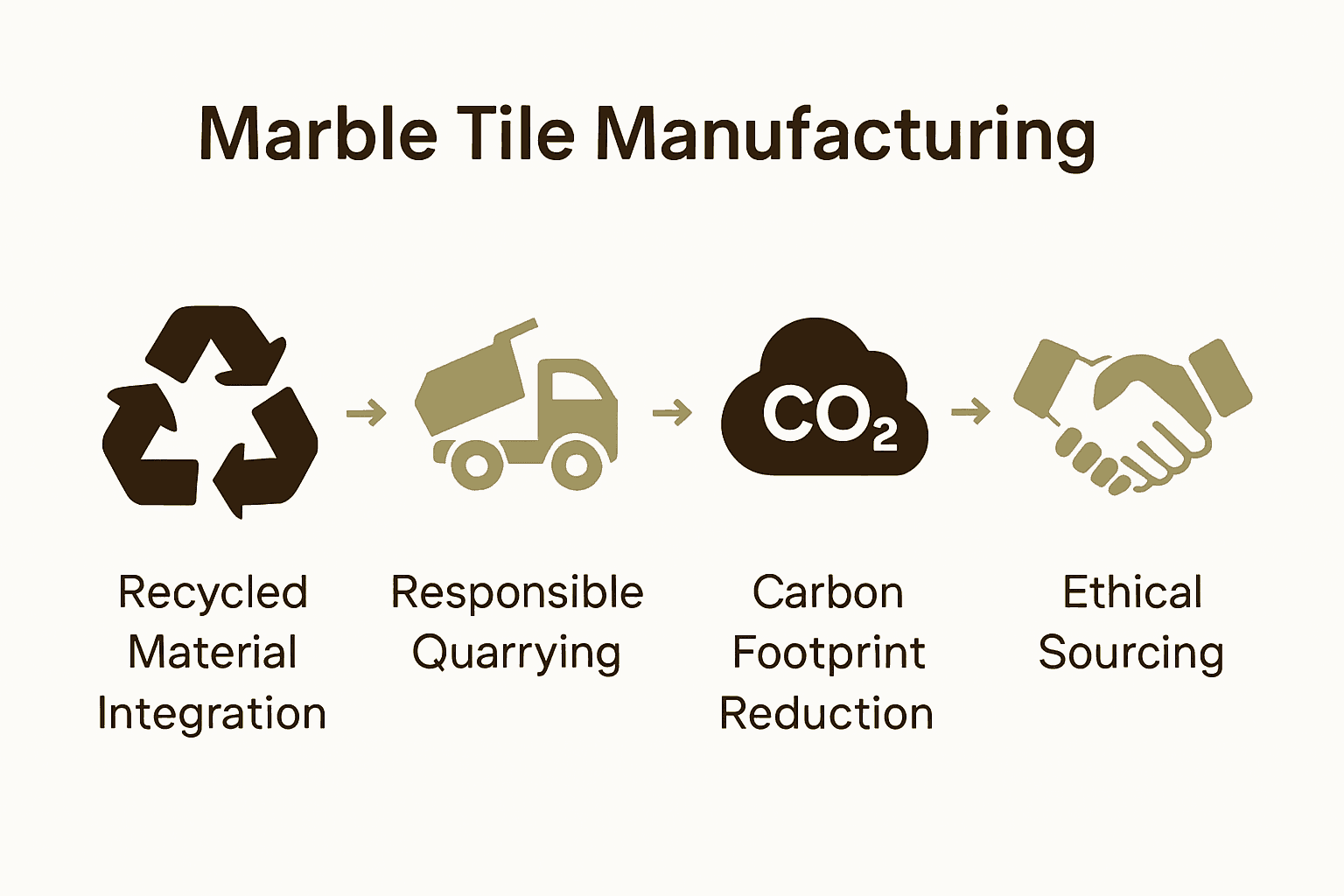 Marble Tile Manufacturing

$CO_2$

Recycled Material Integration

Responsible Quarrying

Carbon Footprint Reduction

Ethical Sourcing