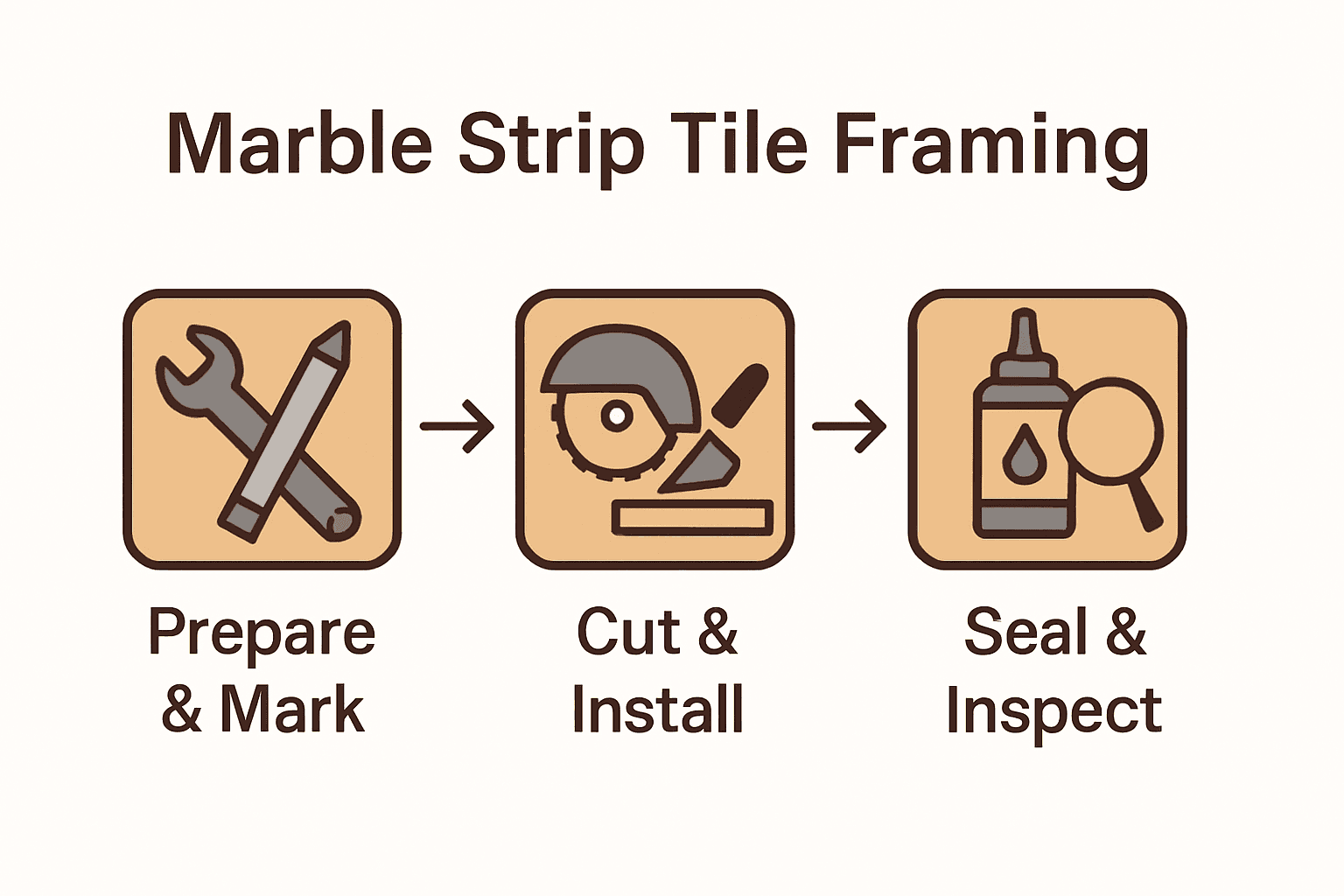 Marble Strip Tile Framing

Prepare & Mark

Cut & Install

Seal & Inspect