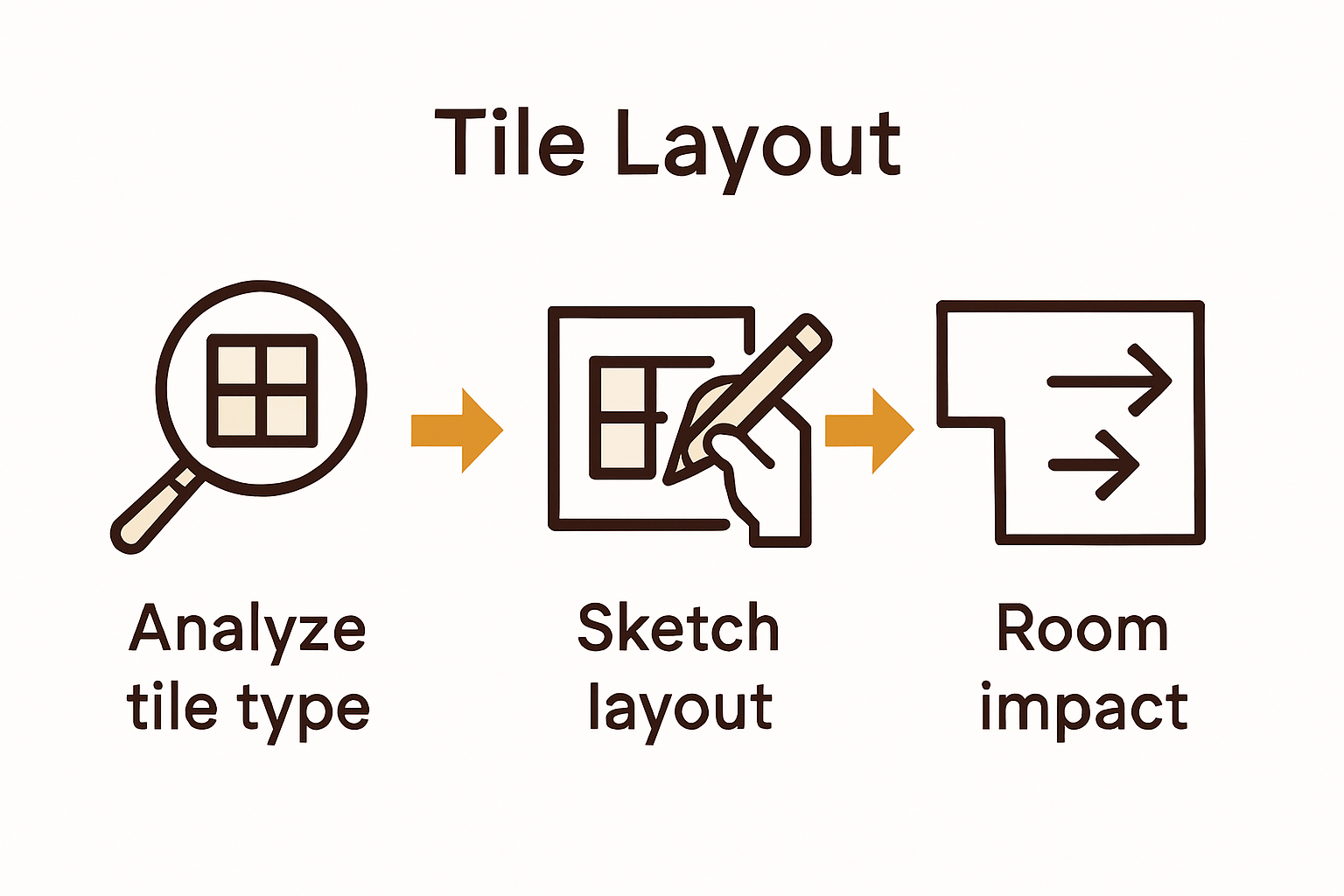 Tile Layout

Analyze tile type

Sketch layout

Room impact