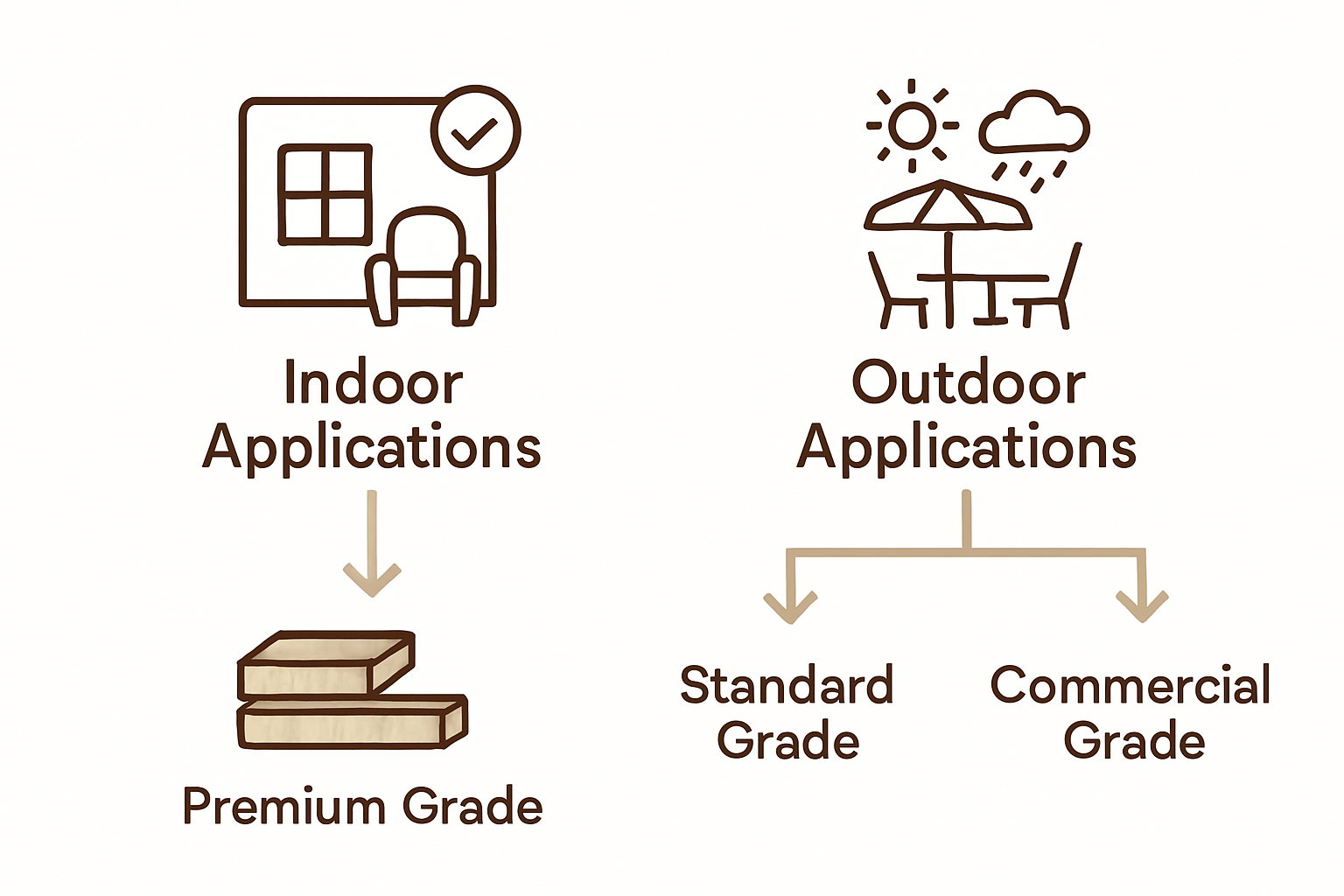 Indoor Applications

Premium Grade

Outdoor Applications

Standard Grade

Commercial Grade