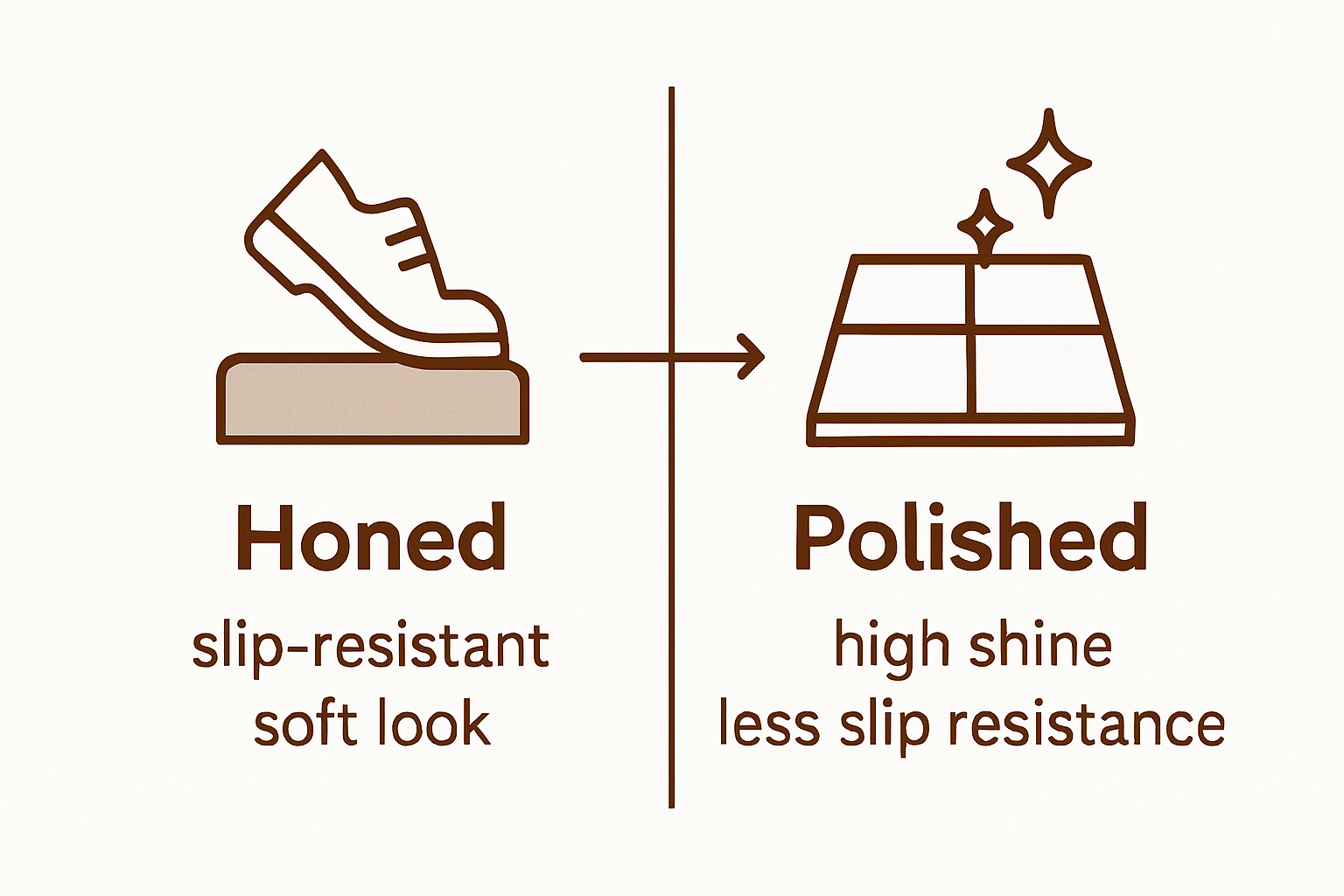 Honed
slip-resistant
soft look

Polished
high shine
less slip resistance