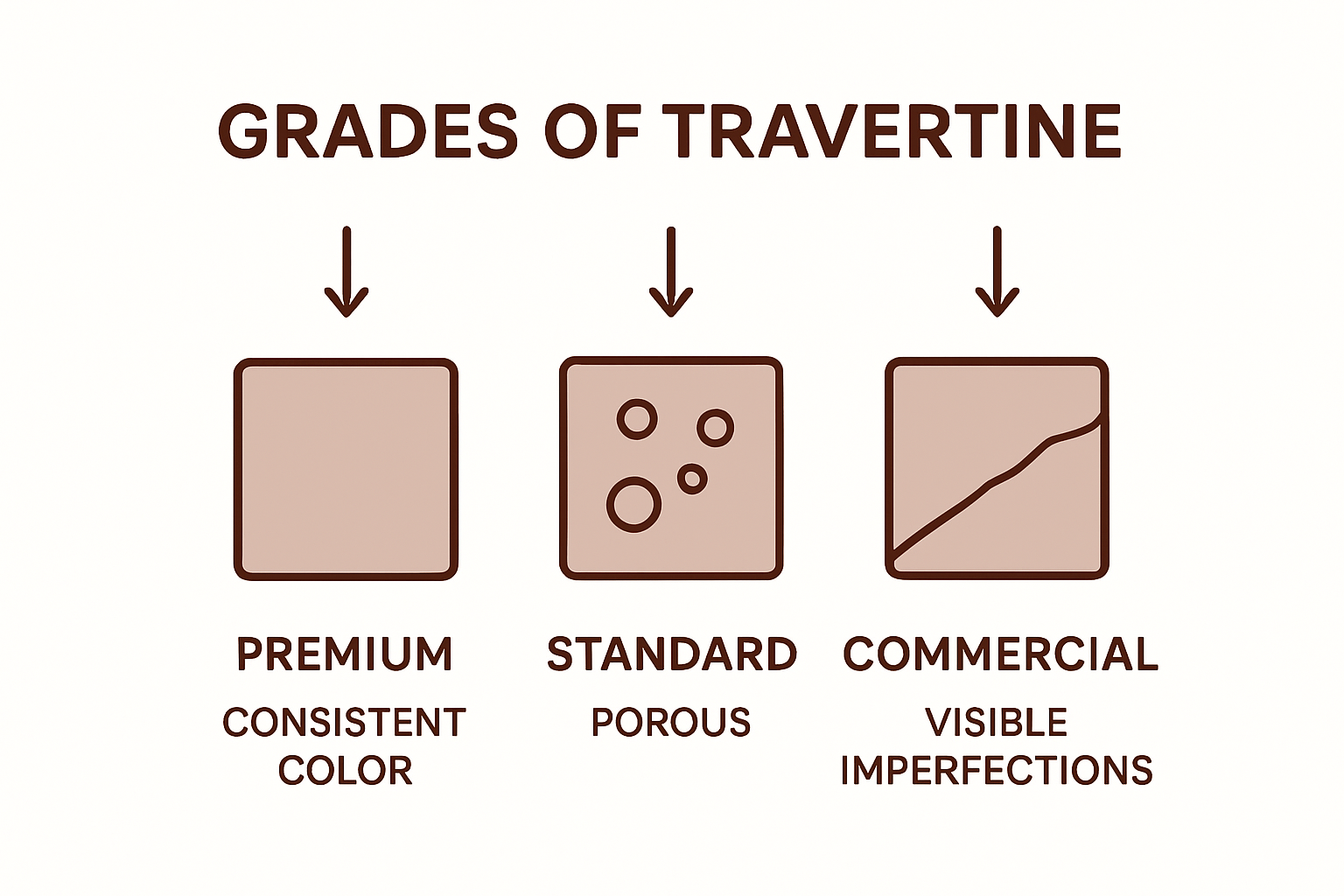 GRADES OF TRAVERTINE

PREMIUM
CONSISTENT COLOR

STANDARD
POROUS

COMMERCIAL
VISIBLE IMPERFECTIONS