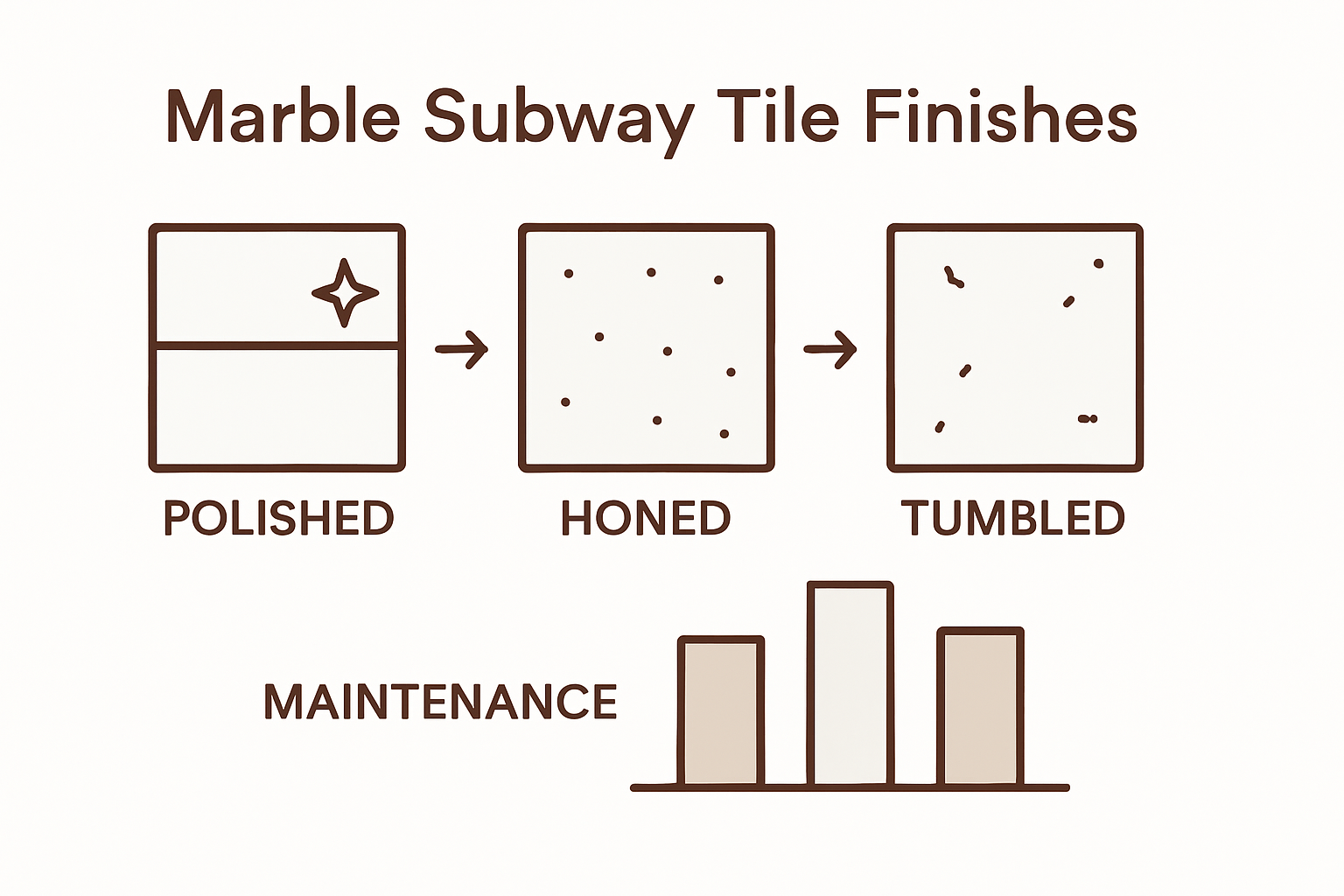 Marble Subway Tile Finishes

POLISHED

HONED

TUMBLED

MAINTENANCE