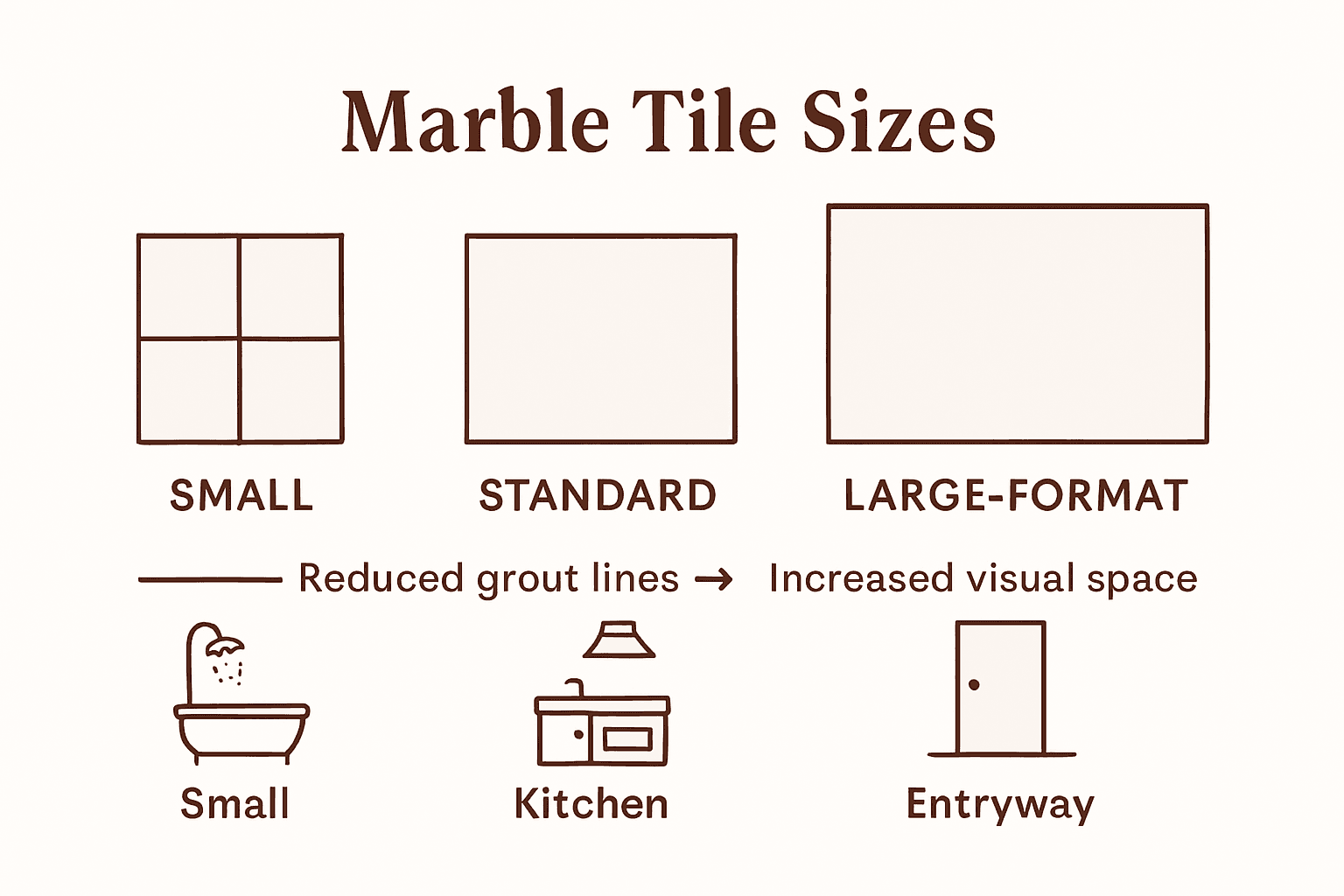 Marble Tile Sizes

SMALL

STANDARD

LARGE-FORMAT

Reduced grout lines → Increased visual space

Small

Kitchen

Entryway