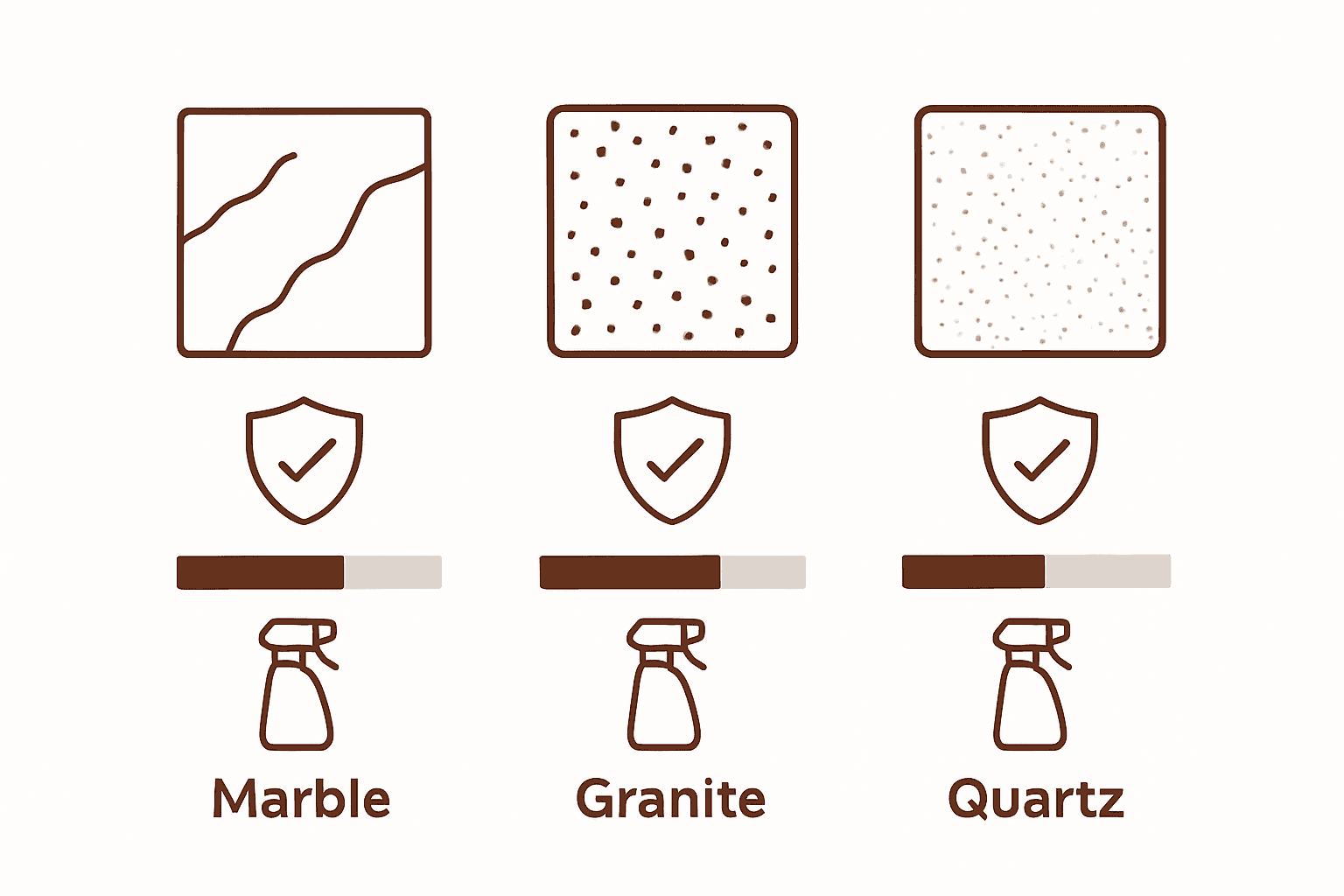 Marble

Granite

Quartz