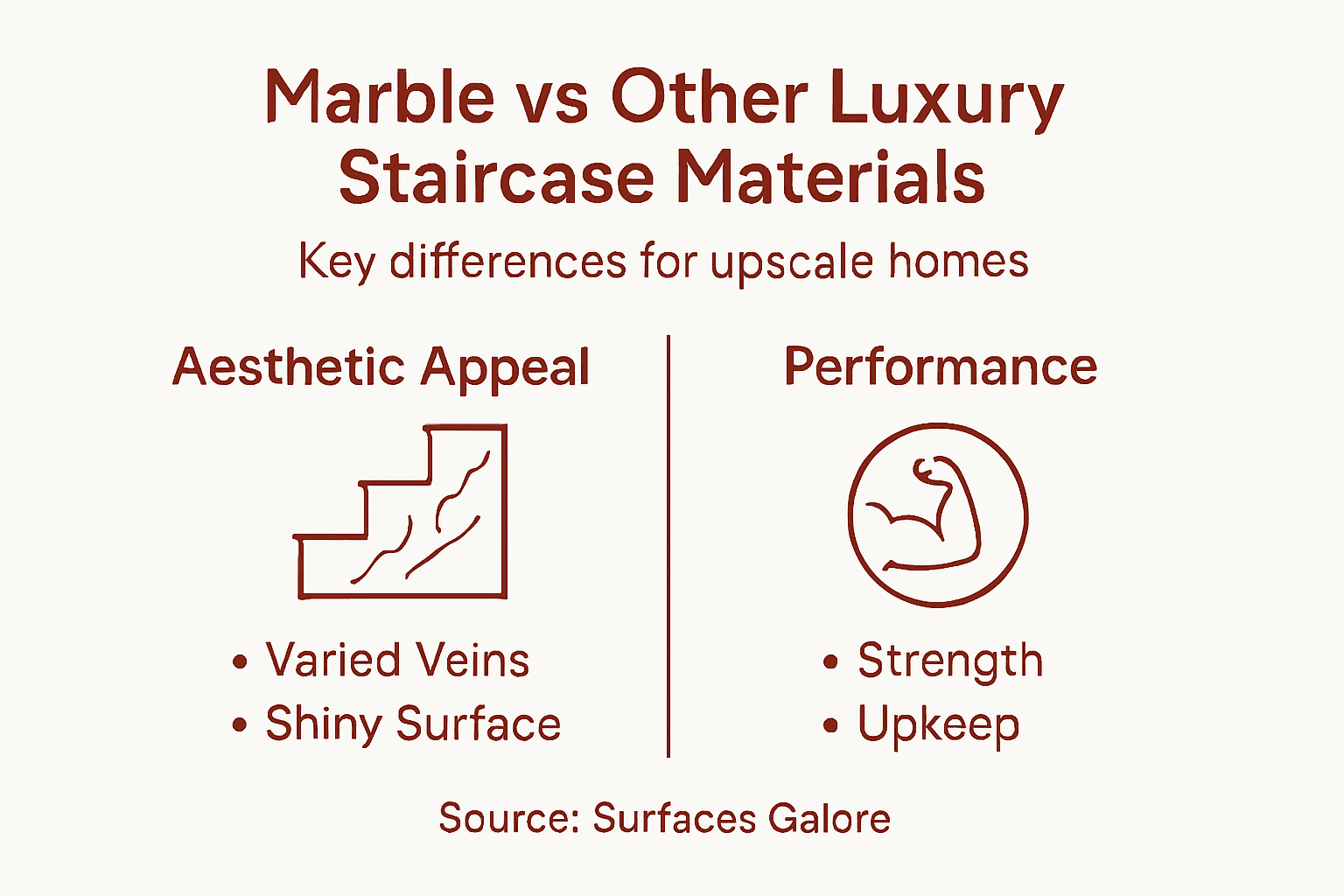 Marble vs Other Luxury Staircase Materials

Key differences for upscale homes

Aesthetic Appeal

• Varied Veins
• Shiny Surface

Performance

• Strength
• Upkeep

Source: Surfaces Galore