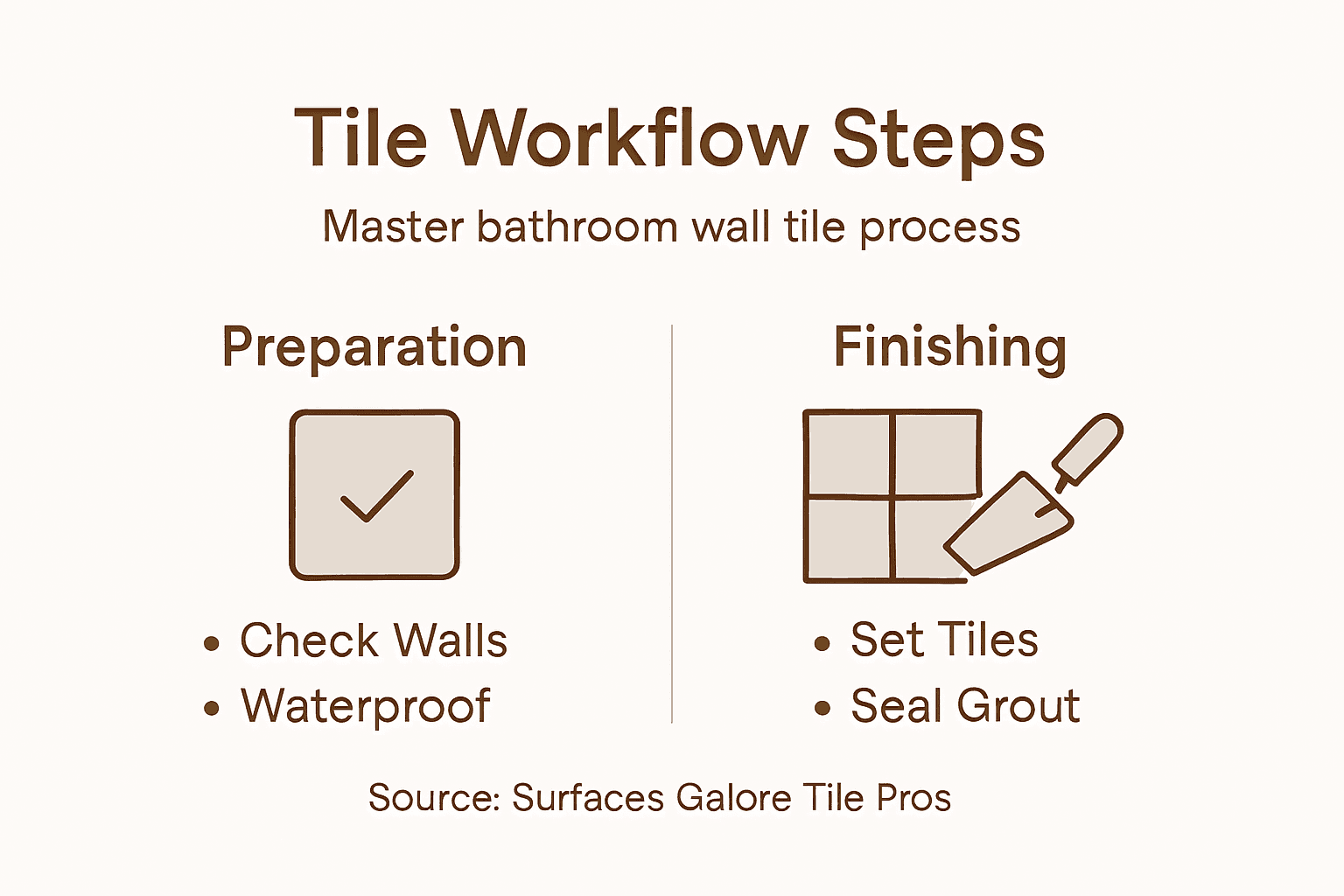 Tile Workflow Steps

Master bathroom wall tile process

Preparation

• Check Walls
• Waterproof

Finishing

• Set Tiles
• Seal Grout

Source: Surfaces Galore Tile Pros