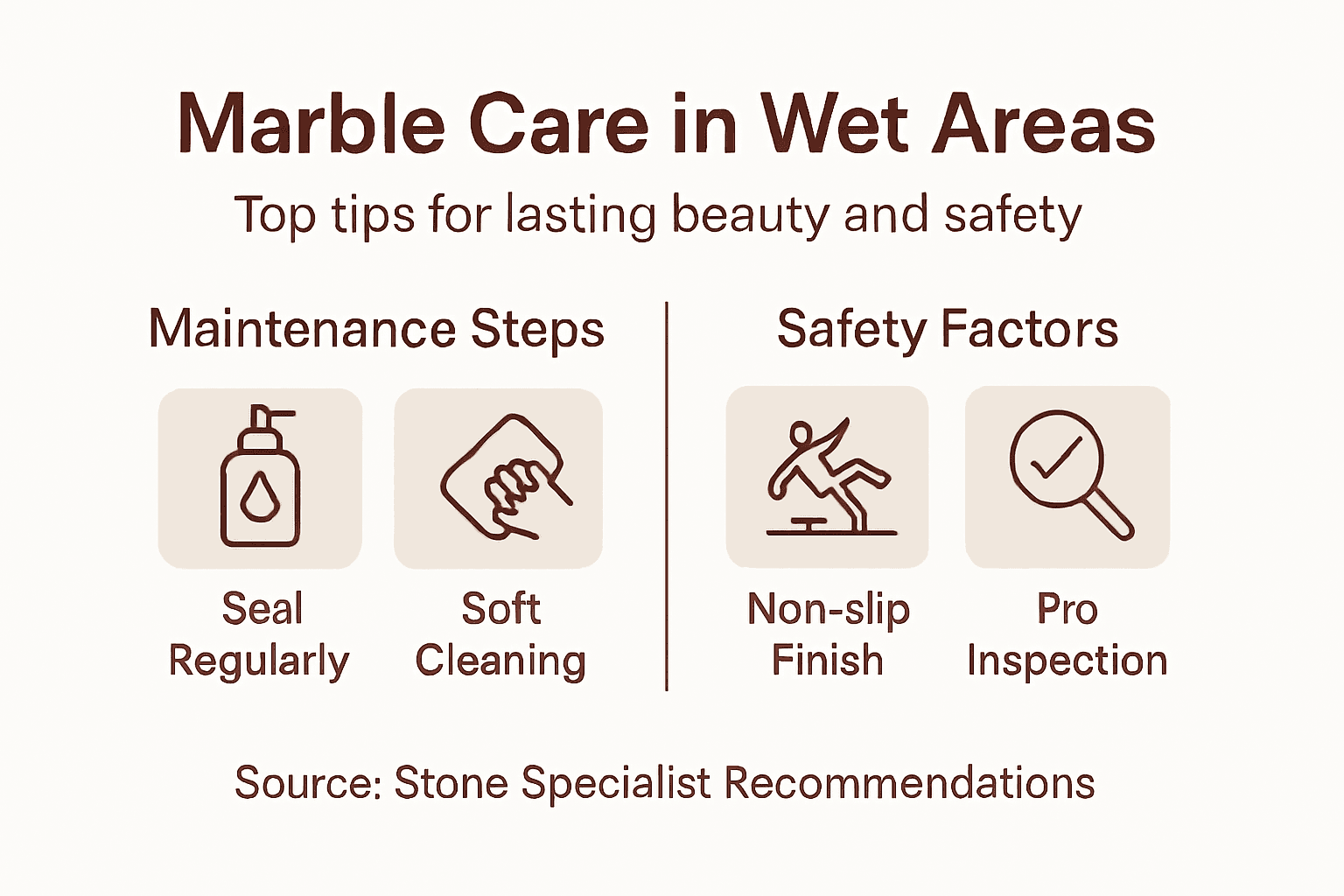 Marble Care in Wet Areas

Top tips for lasting beauty and safety

Maintenance Steps

Seal Regularly

Soft Cleaning

Safety Factors

Non-slip Finish

Pro Inspection

Source: Stone Specialist Recommendations