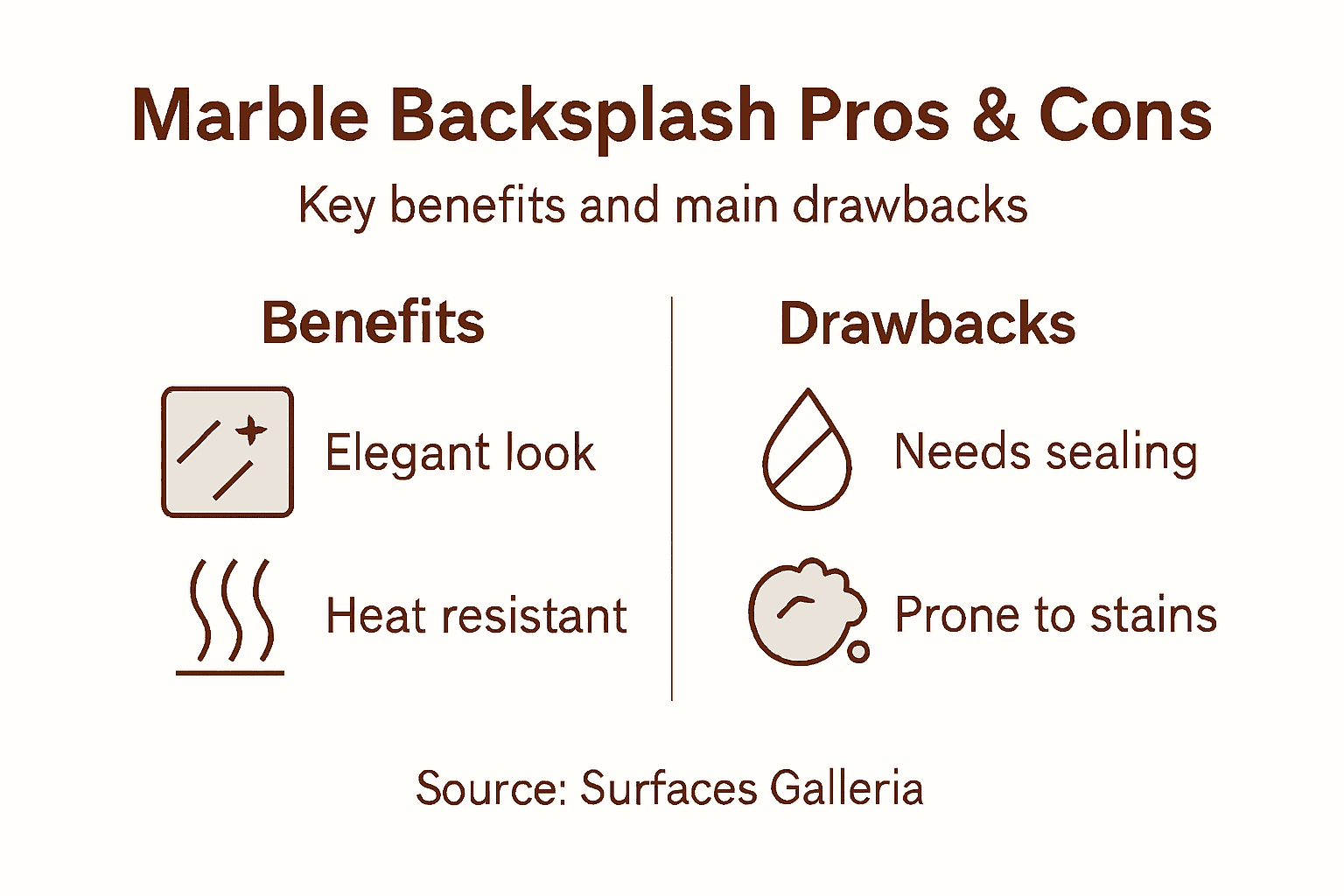 Marble Backsplash Pros & Cons

Key benefits and main drawbacks

Benefits

Elegant look

Heat resistant

Drawbacks

Needs sealing

Prone to stains

Source: Surfaces Galleria