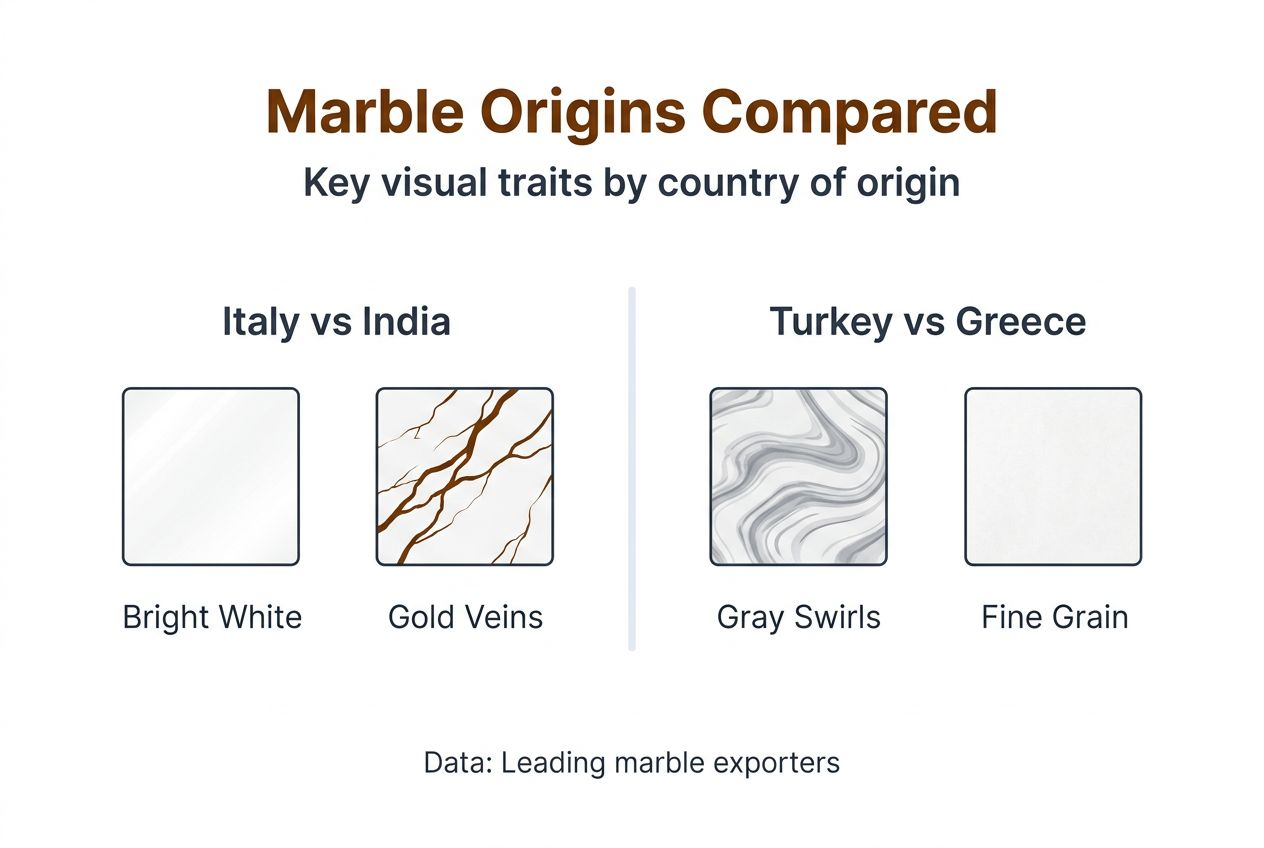 Marble Origins Compared

Key visual traits by country of origin

Italy vs India

Bright White

Gold Veins

Turkey vs Greece

Gray Swirls

Fine Grain

Data: Leading marble exporters