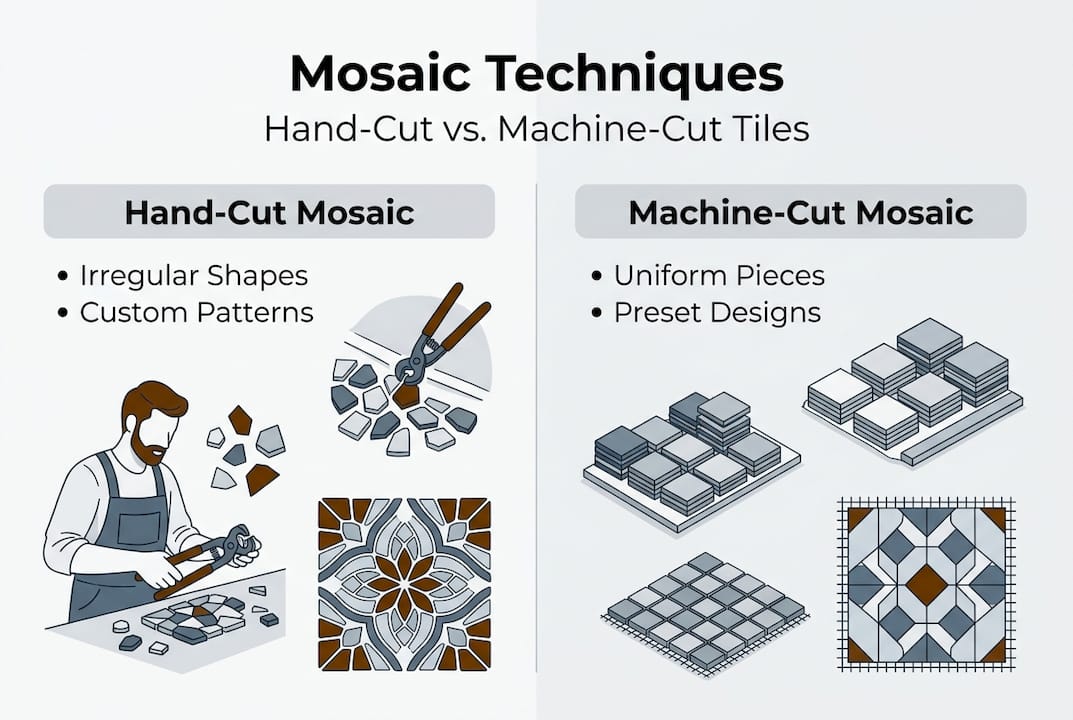 Mosaic Techniques
Hand-Cut vs. Machine-Cut Tiles

Hand-Cut Mosaic

• Irregular Shapes
• Custom Patterns

Machine-Cut Mosaic

• Uniform Pieces
• Preset Designs