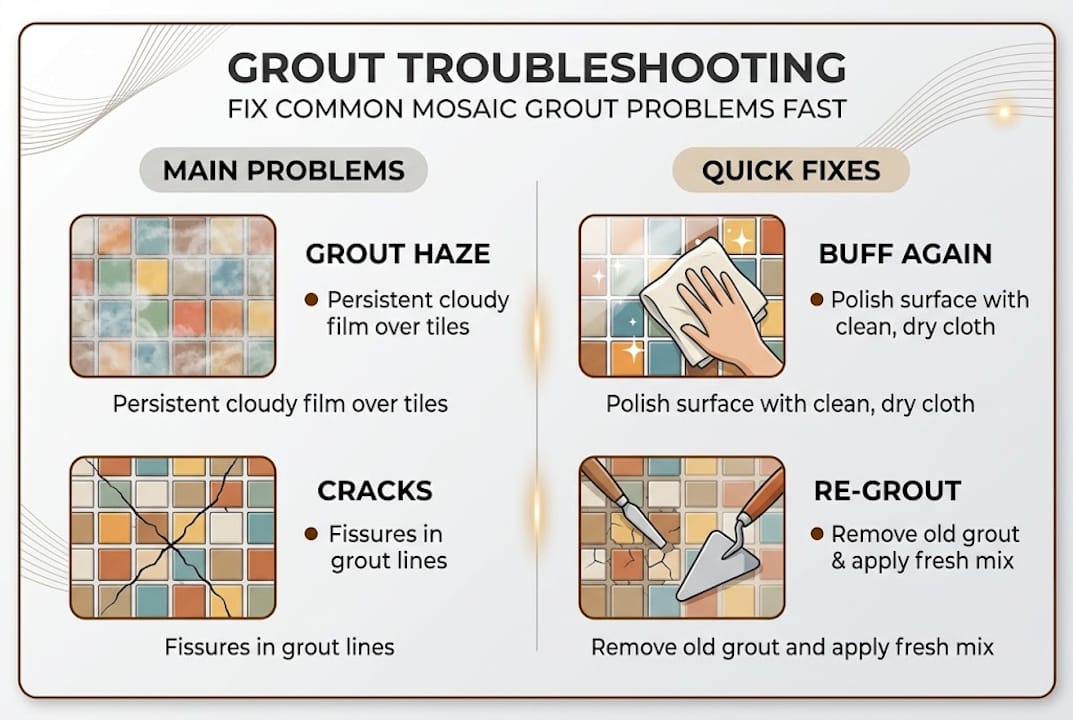 GROUT TROUBLESHOOTING
FIX COMMON MOSAIC GROUT PROBLEMS FAST

MAIN PROBLEMS

GROUT HAZE
• Persistent cloudy film over tiles

Persistent cloudy film over tiles

CRACKS
• Fissures in grout lines

Fissures in grout lines

QUICK FIXES

BUFF AGAIN
• Polish surface with clean, dry cloth

Polish surface with clean, dry cloth

RE-GROUT
• Remove old grout & apply fresh mix

Remove old grout and apply fresh mix