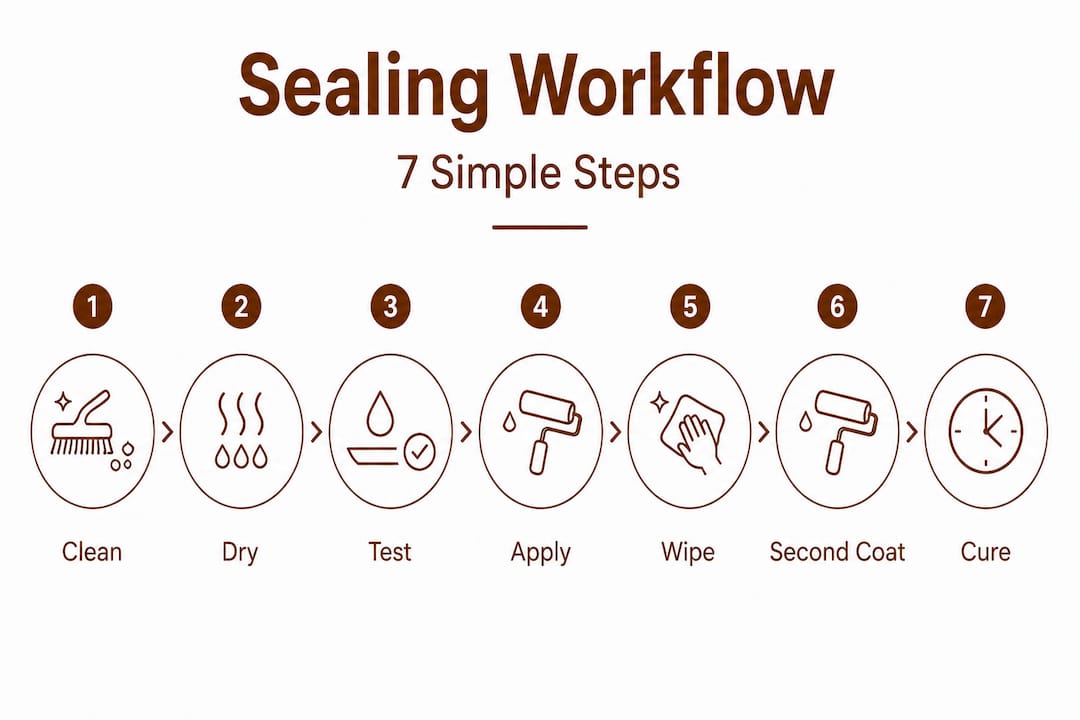 Sealing Workflow

7 Simple Steps

1
Clean

2
Dry

3
Test

4
Apply

5
Wipe

6
Second Coat

7
Cure