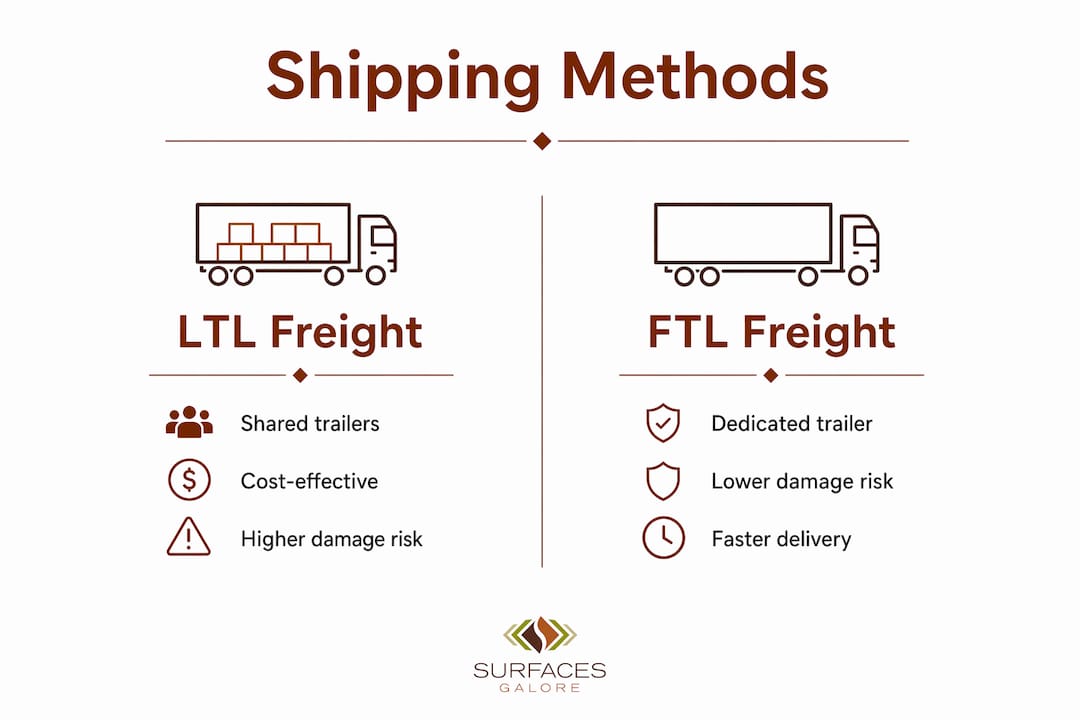 Shipping Methods

LTL Freight

Shared trailers

Cost-effective

Higher damage risk

FTL Freight

Dedicated trailer

Lower damage risk

Faster delivery

SURFACES
GALORE