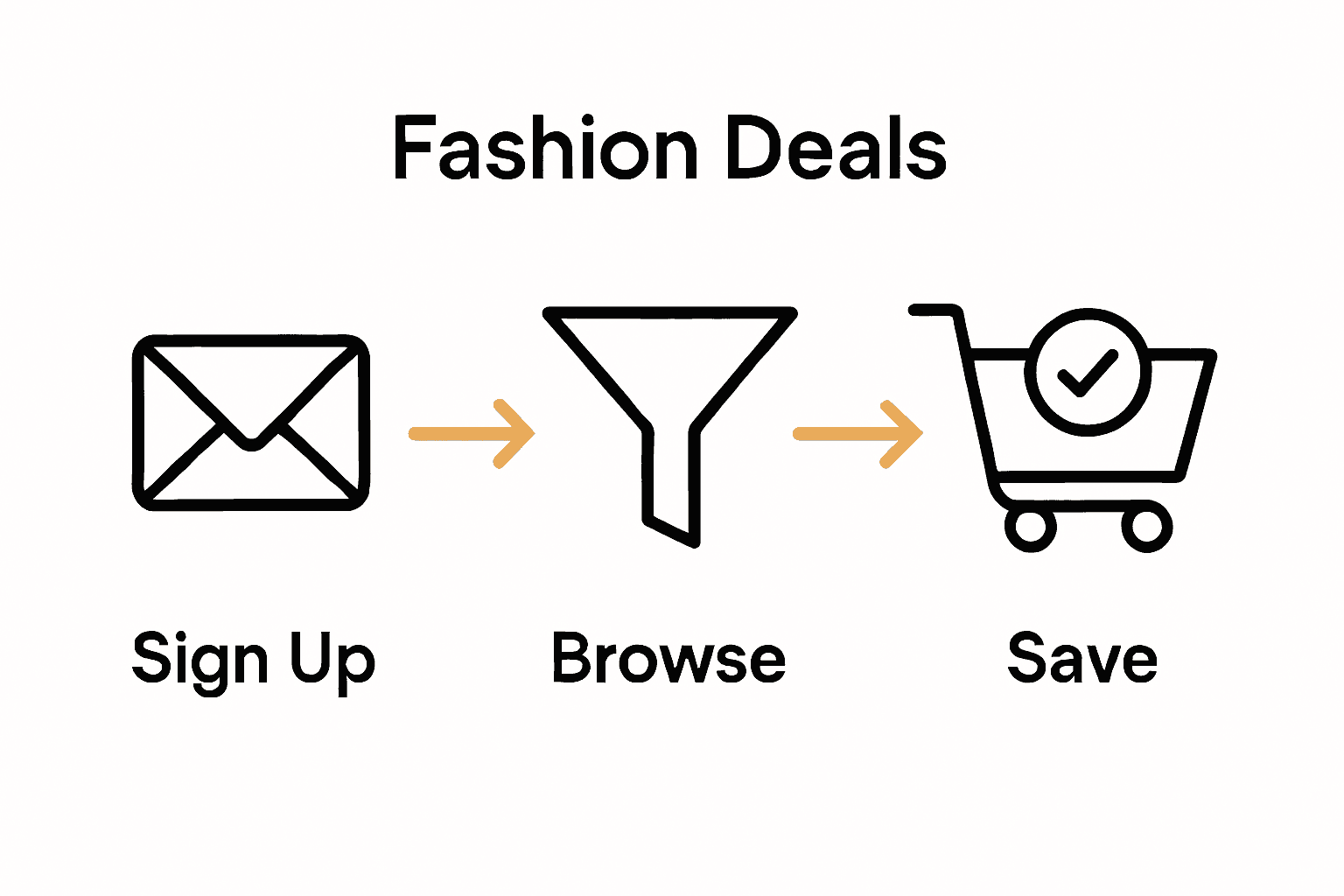 Fashion Deals

Sign Up

Browse

Save