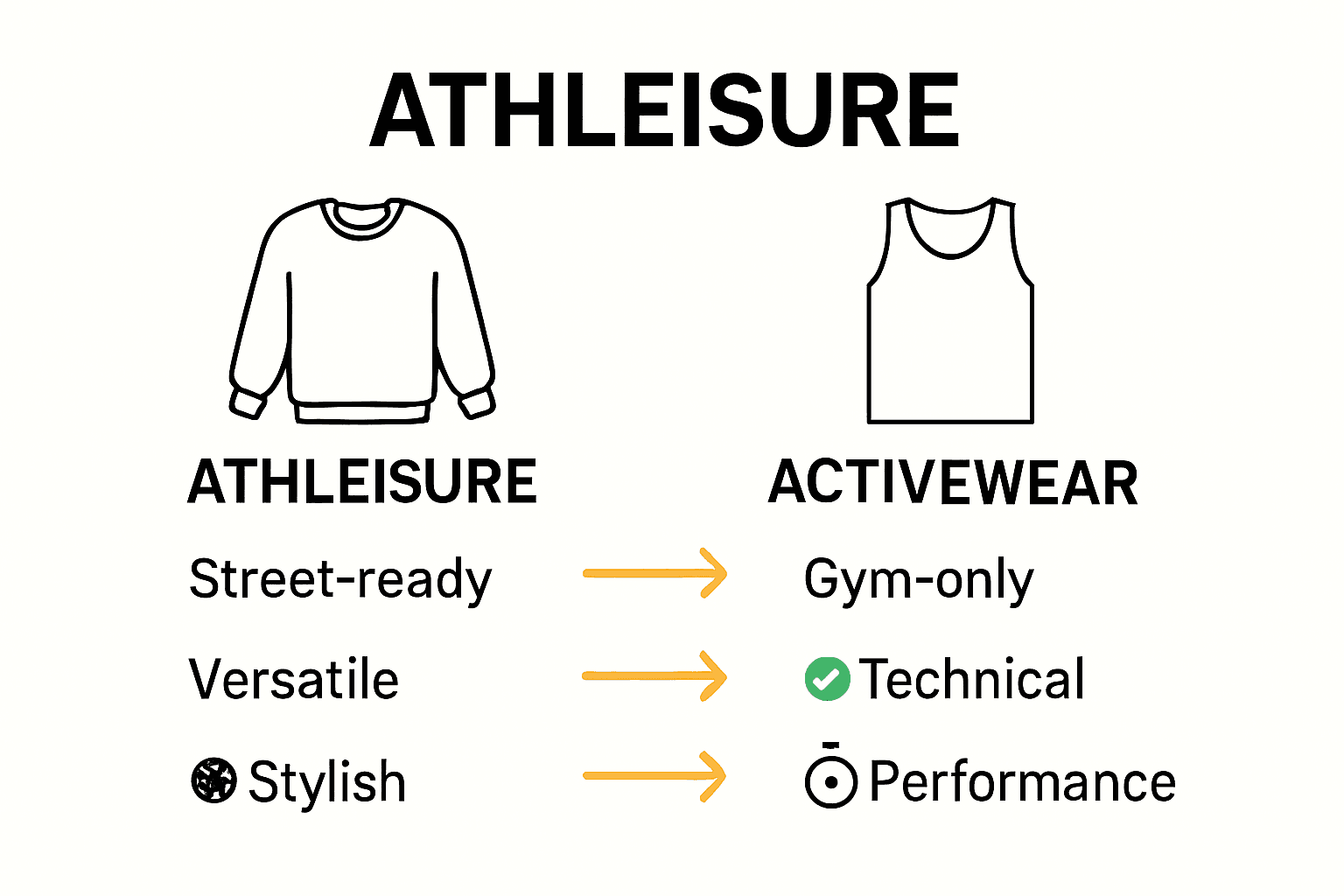 ATHLEISURE

ATHLEISURE

Street-ready

Versatile

Stylish

ACTIVEWEAR

Gym-only

Technical

Performance