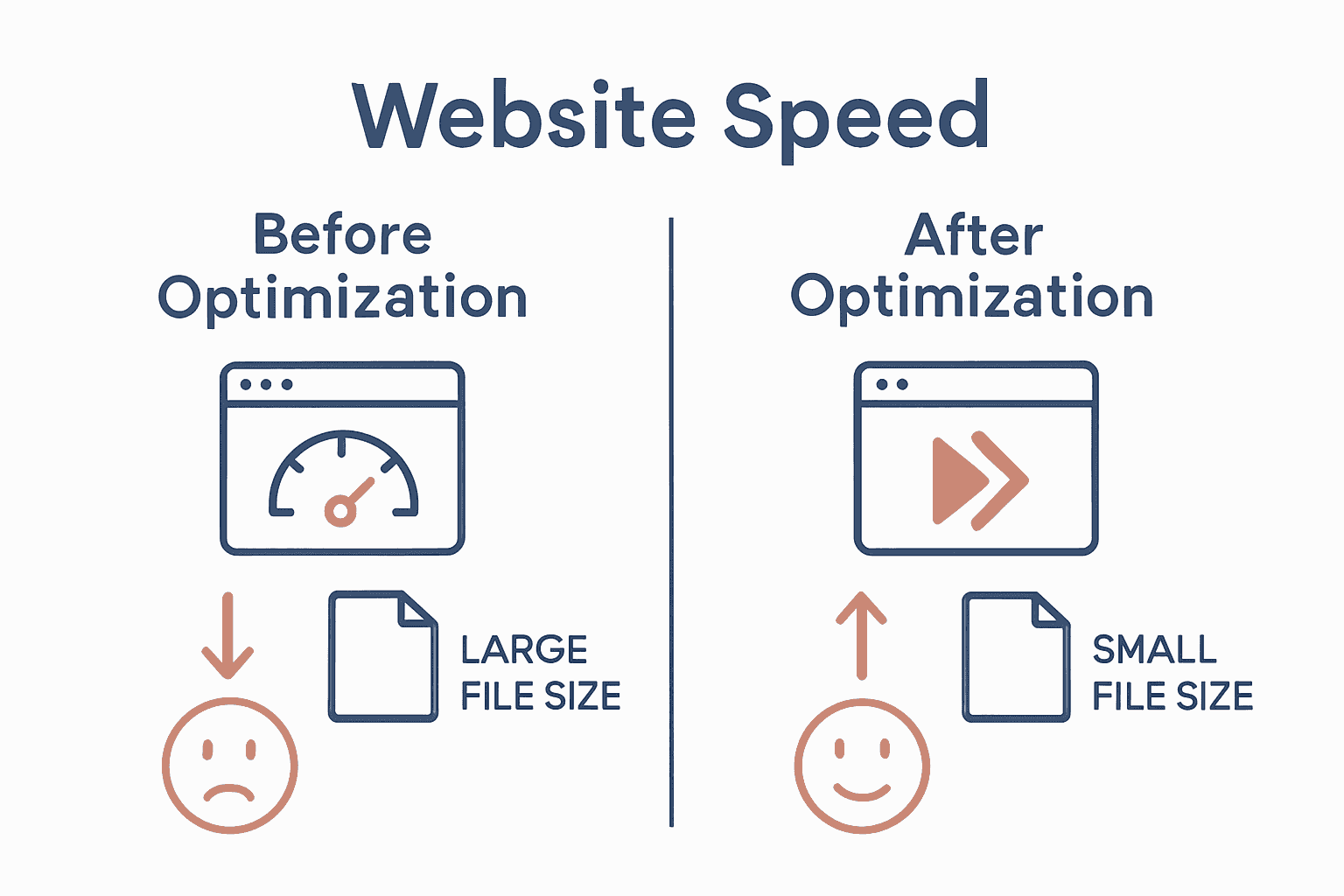 Website Speed

Before Optimization

LARGE FILE SIZE

After Optimization

SMALL FILE SIZE