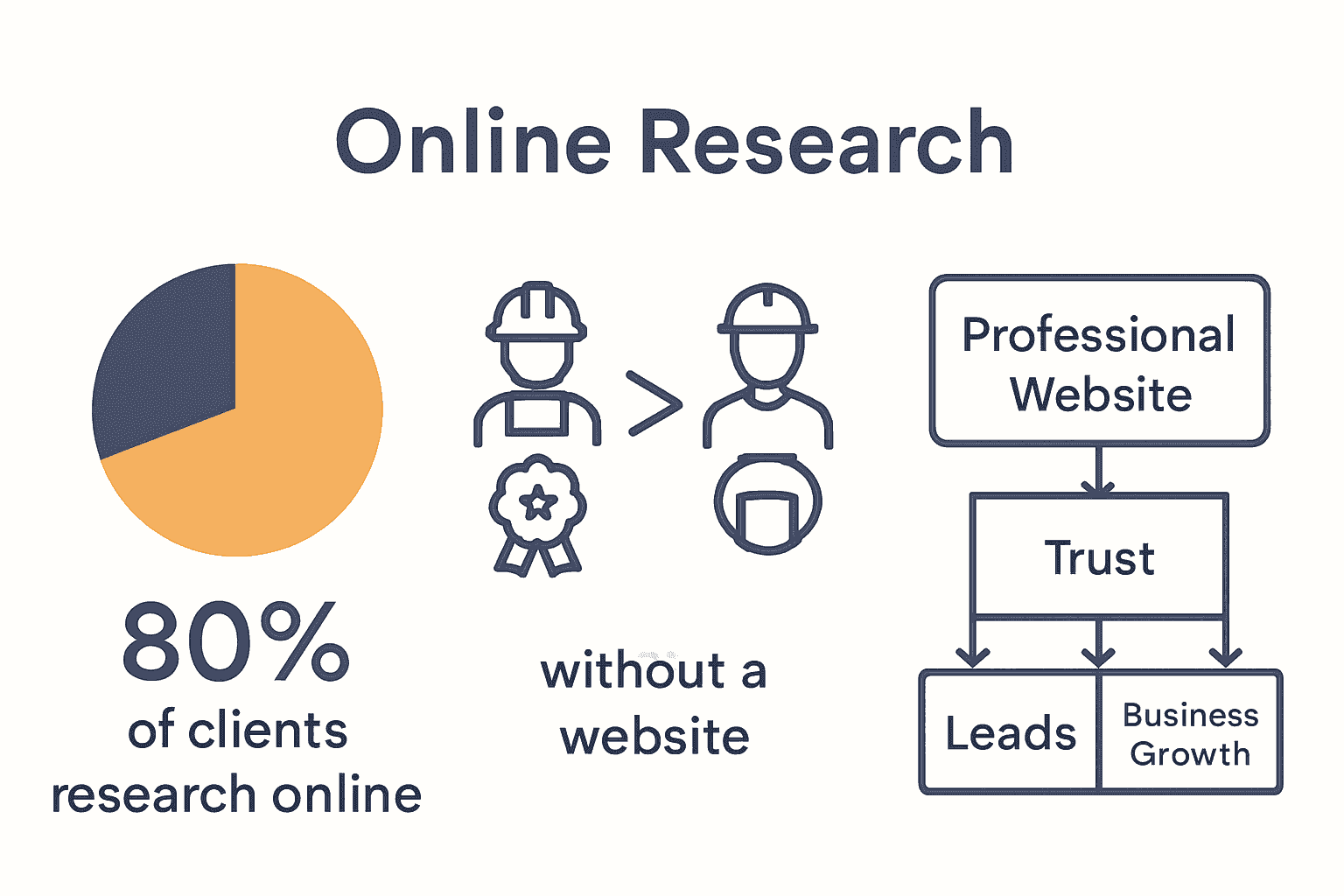 Online Research

80%
of clients
research online

>

without a
website

Professional Website

Trust

Leads

Business Growth