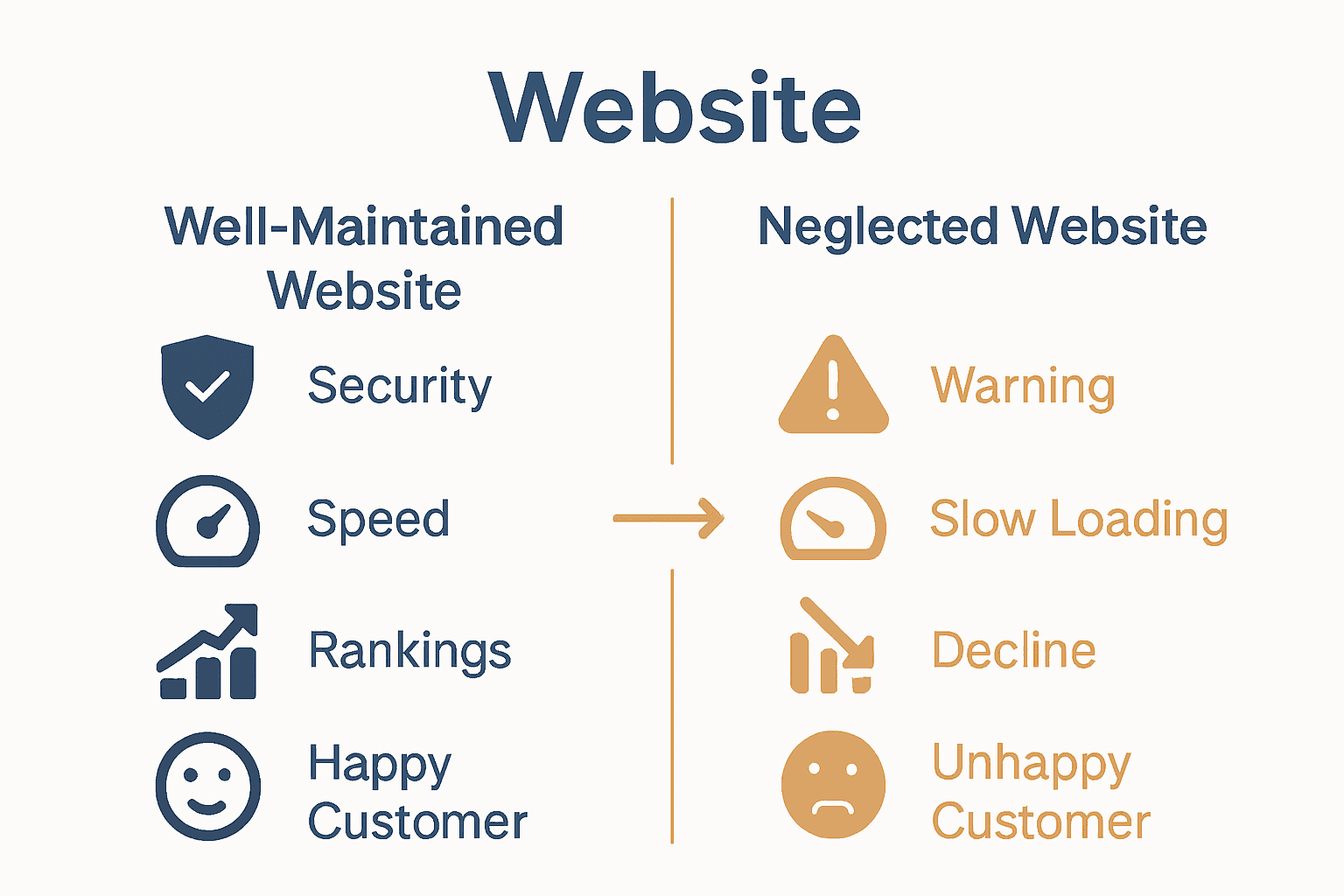 Website

Well-Maintained Website

Security

Speed

Rankings

Happy Customer

Neglected Website

Warning

Slow Loading

Decline

Unhappy Customer