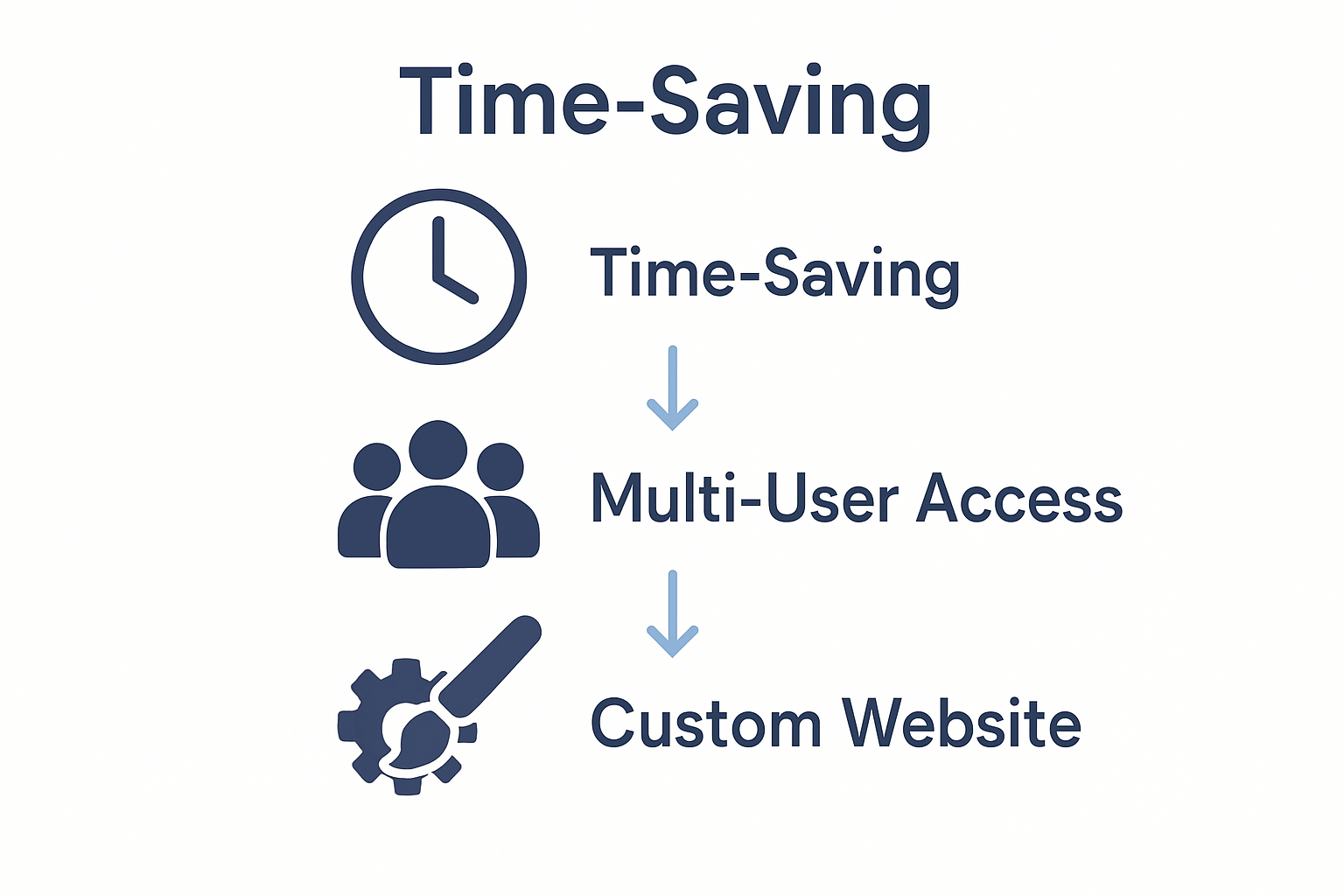 Time-Saving

Time-Saving

Multi-User Access

Custom Website