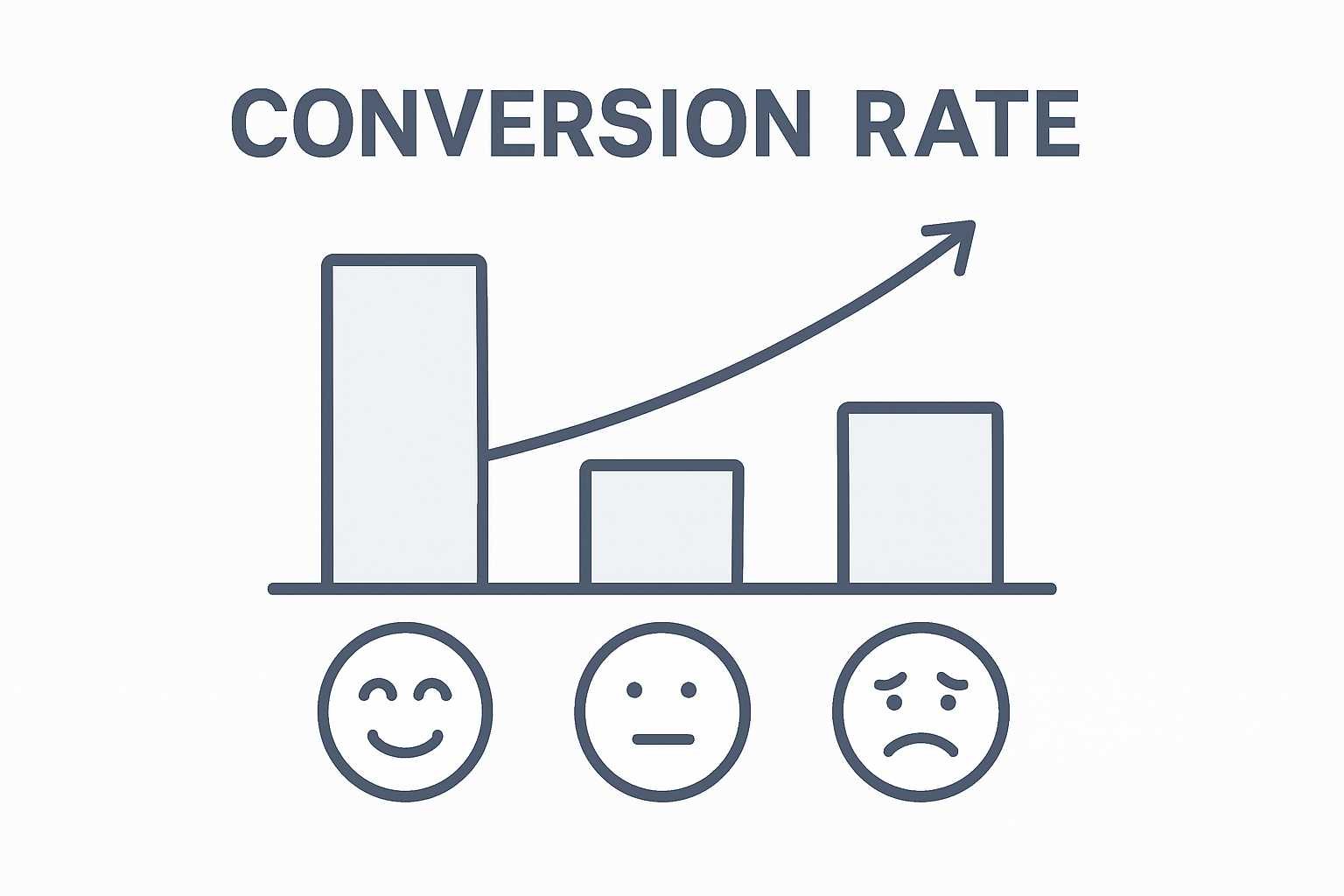 CONVERSION RATE