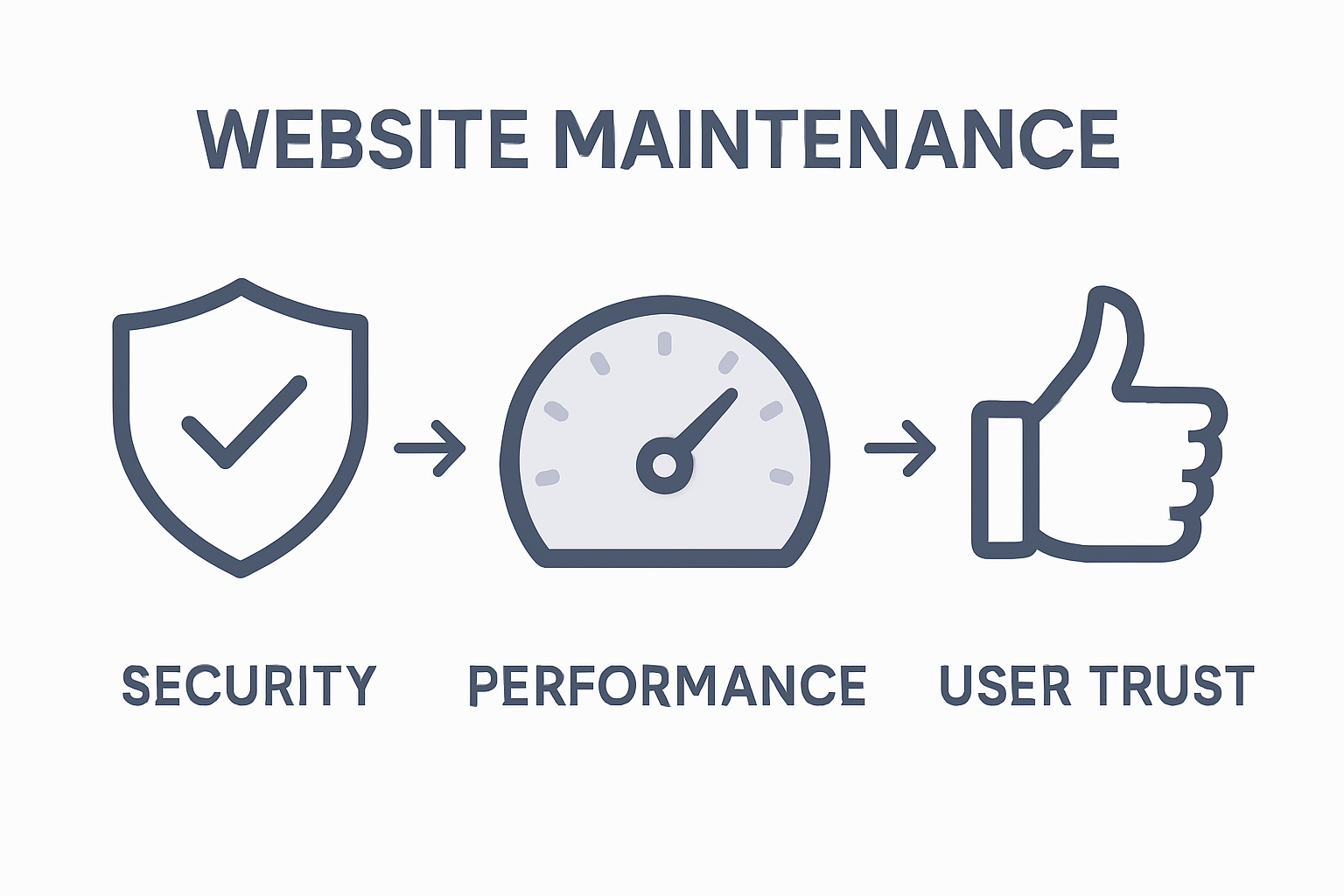 WEBSITE MAINTENANCE

SECURITY

PERFORMANCE

USER TRUST