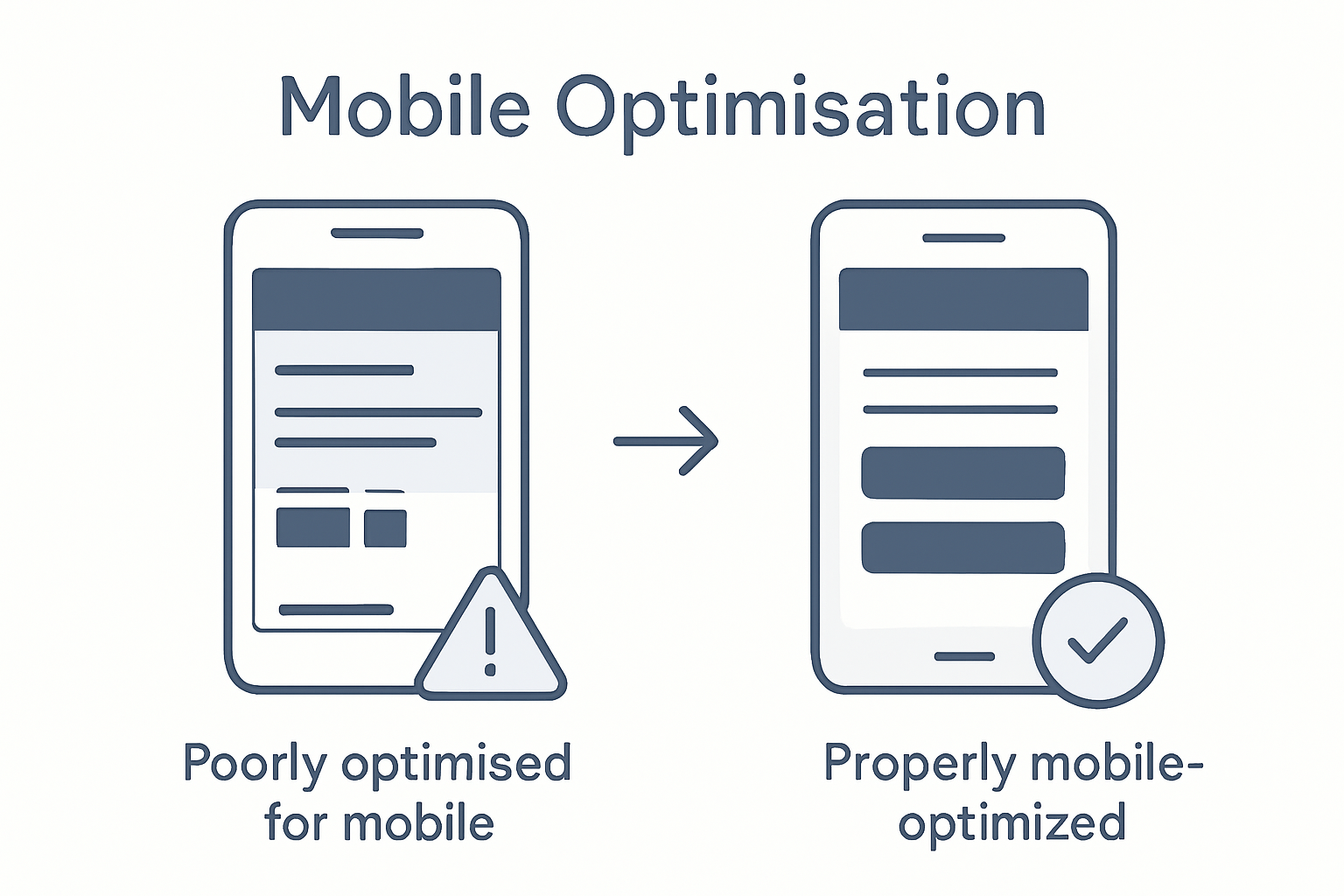 Mobile Optimisation

Poorly optimised for mobile

Properly mobile-optimized