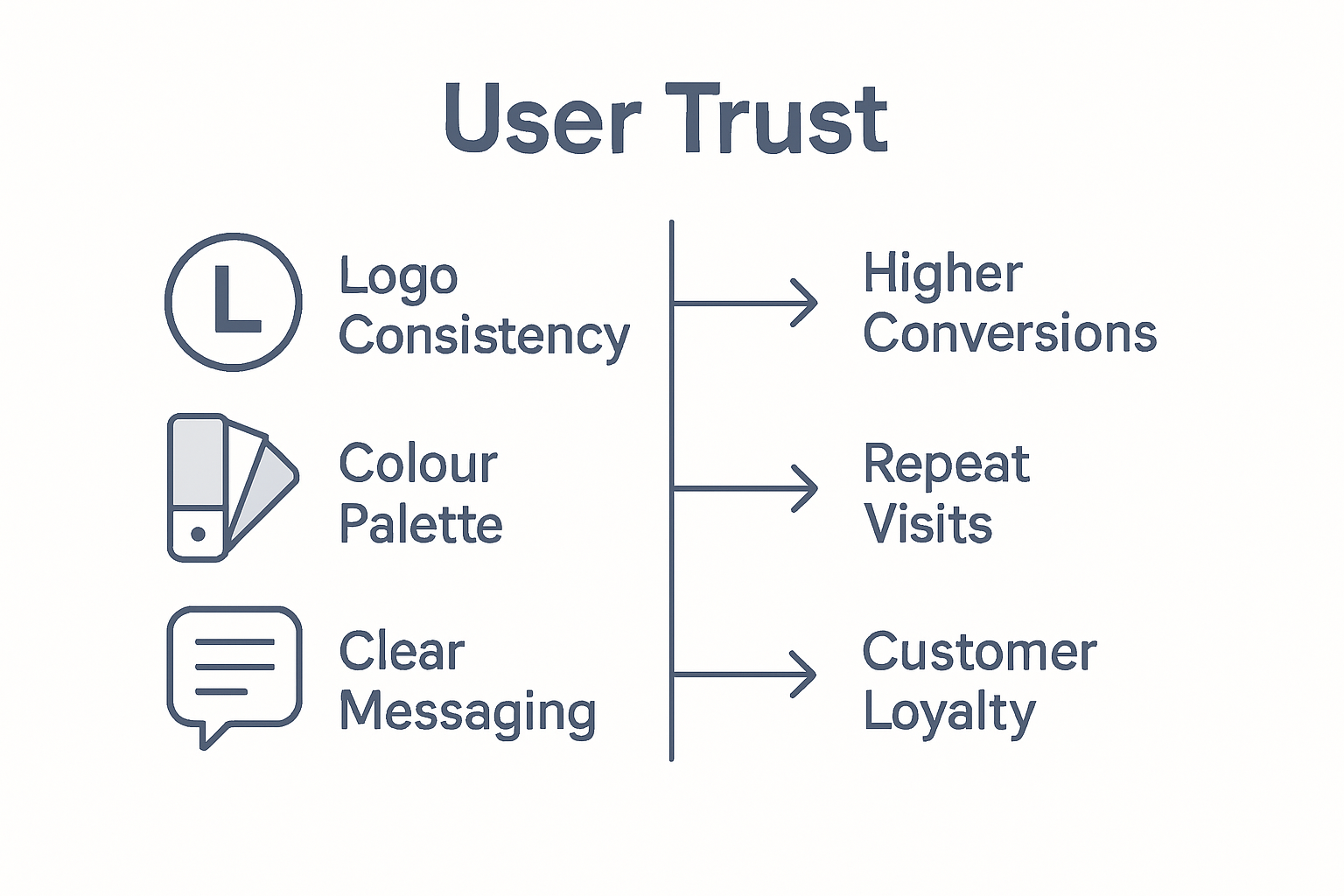 User Trust

L

Logo Consistency

Colour Palette

Clear Messaging

Higher Conversions

Repeat Visits

Customer Loyalty