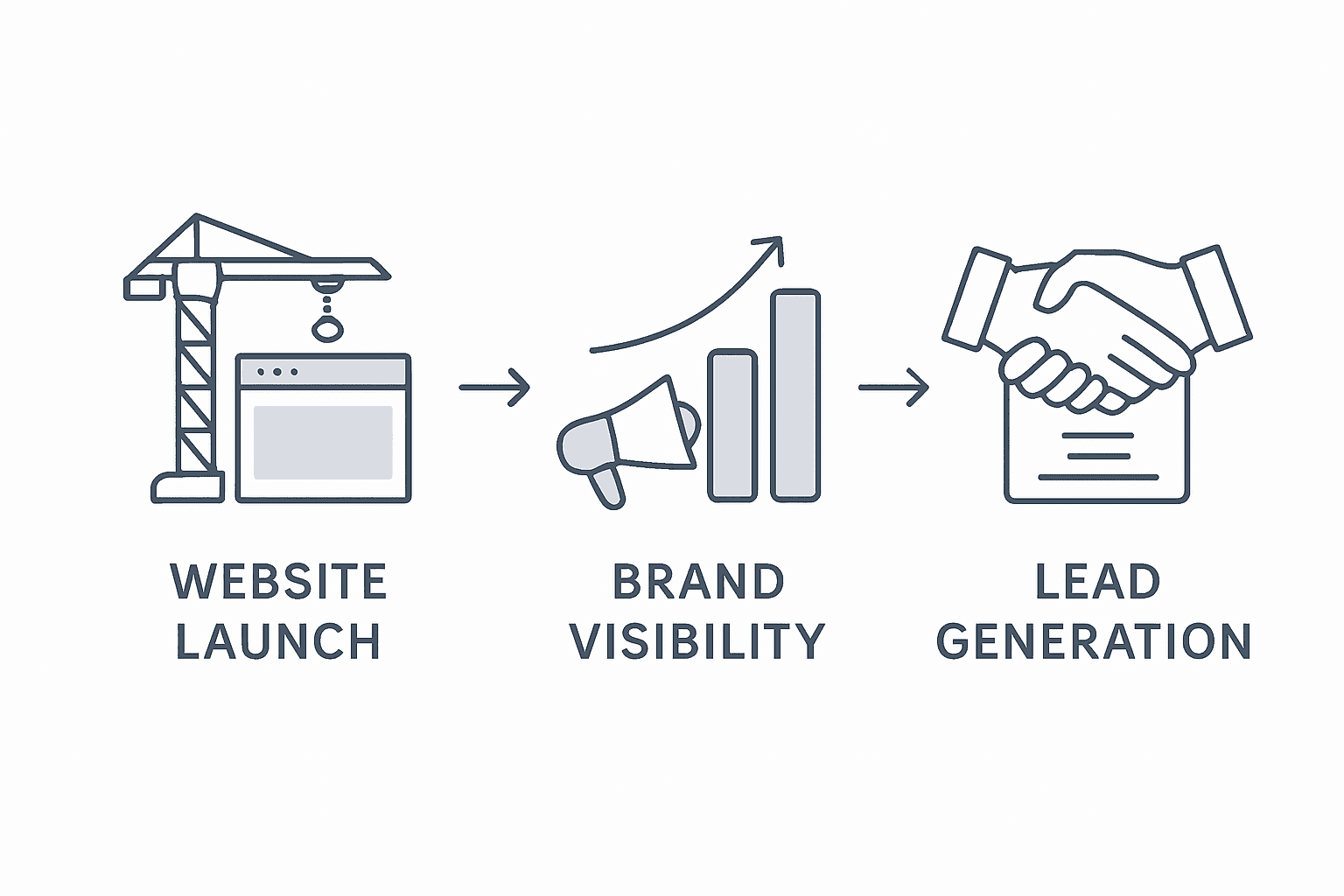 WEBSITE LAUNCH

BRAND VISIBILITY

LEAD GENERATION