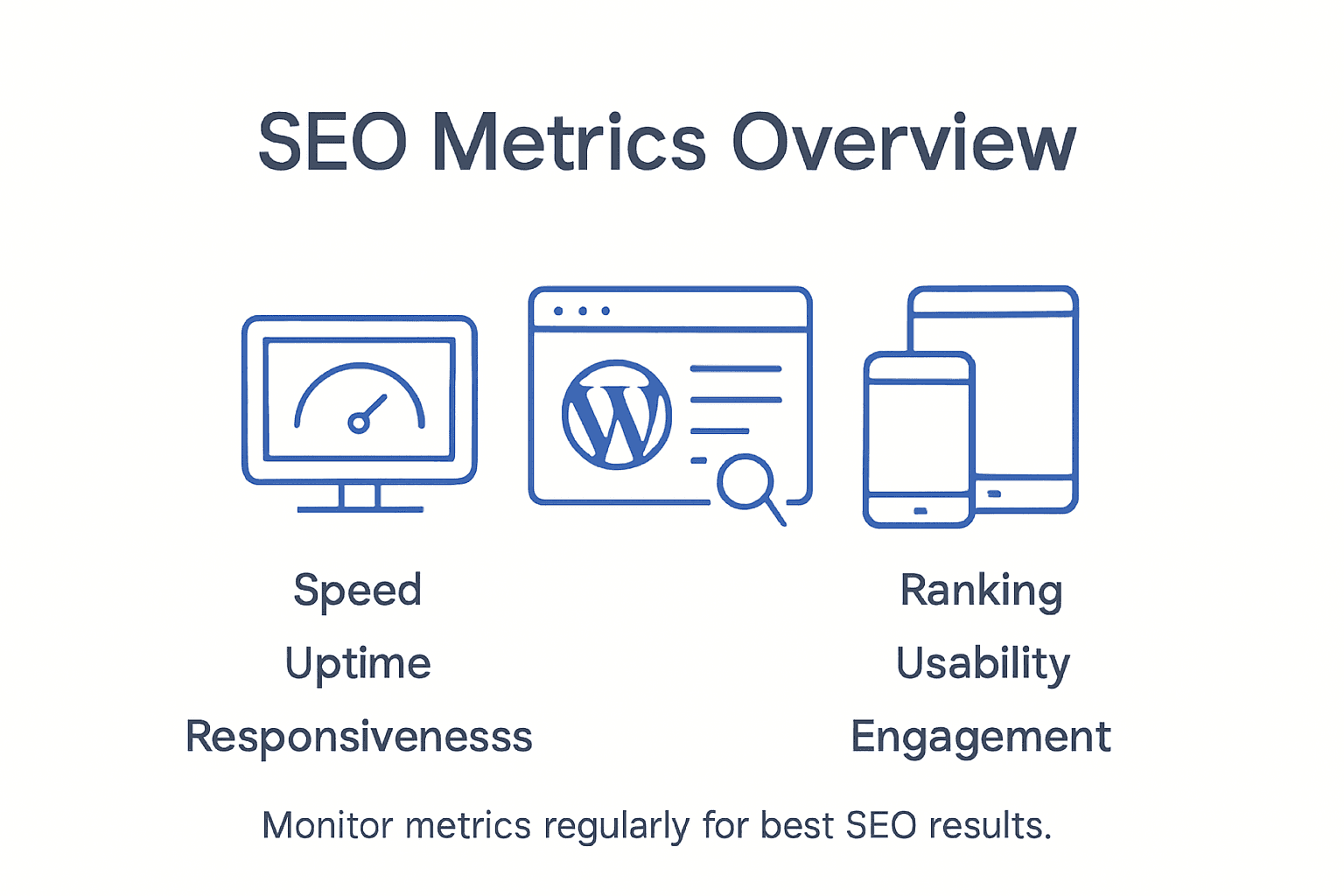 SEO Metrics Overview

Speed
Uptime
Responsivenesss

Ranking
Usability
Engagement

Monitor metrics regularly for best SEO results.