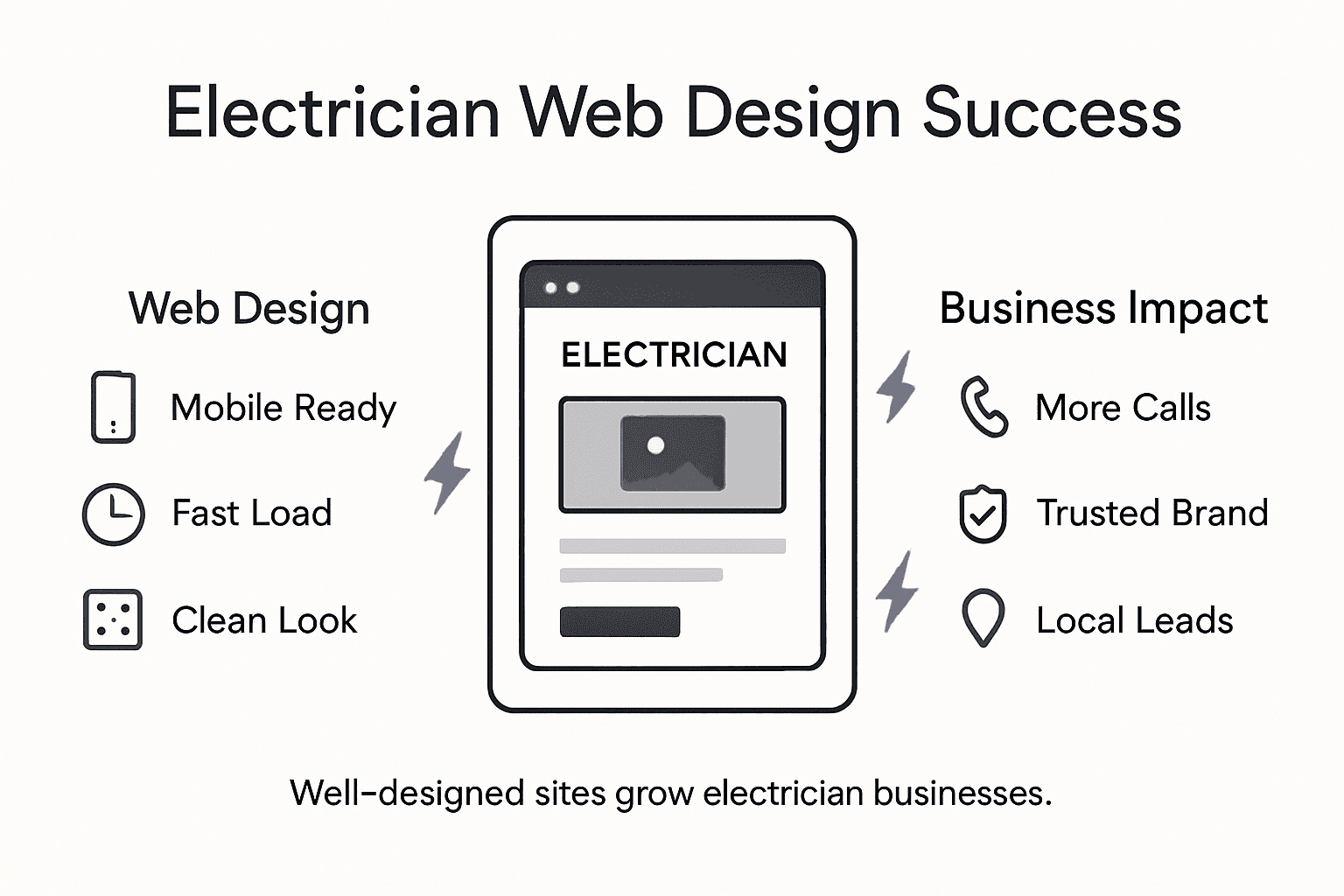 Electrician Web Design Success

Web Design

Mobile Ready

Fast Load

Clean Look

ELECTRICIAN

Business Impact

More Calls

Trusted Brand

Local Leads

Well-designed sites grow electrician businesses.