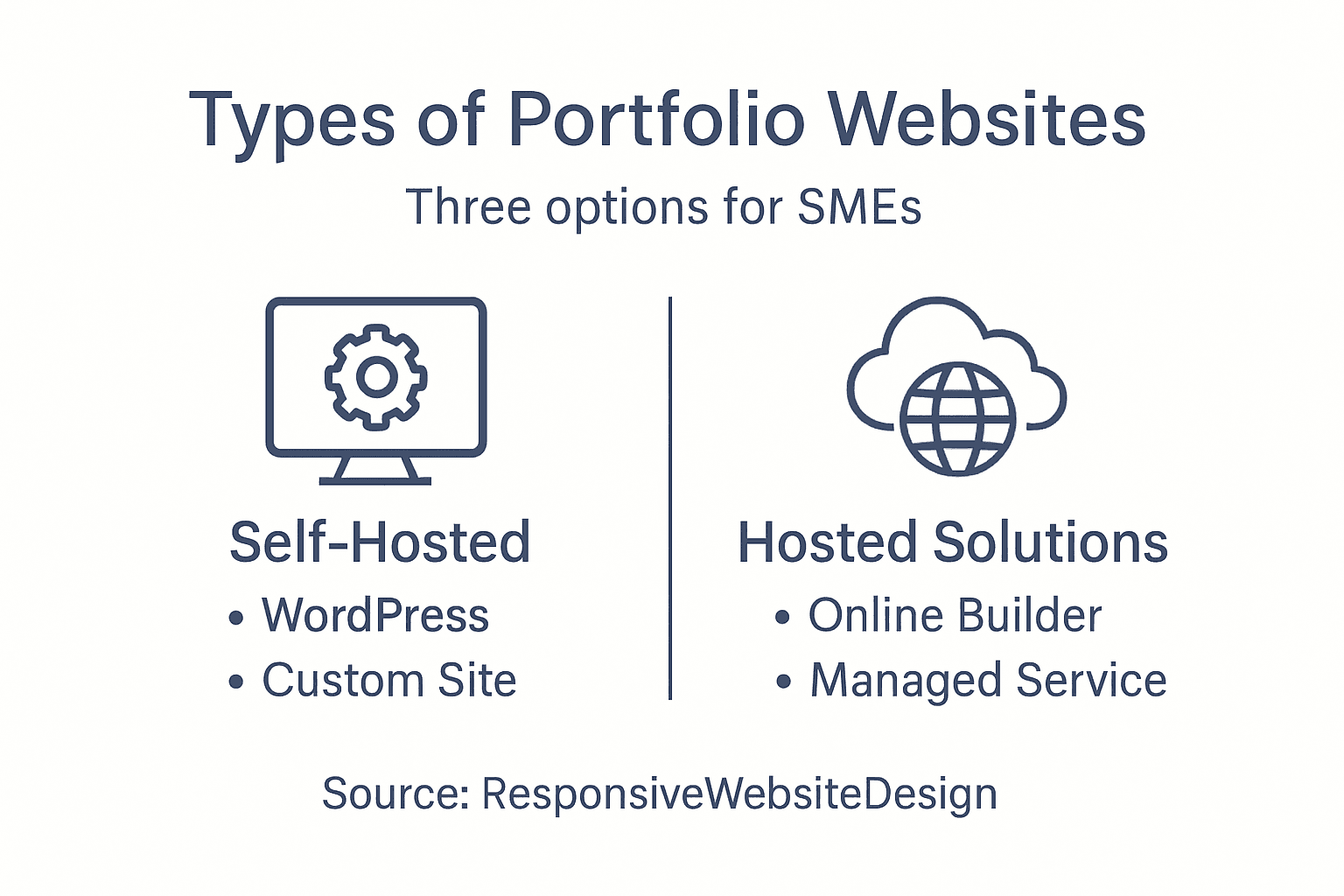 Types of Portfolio Websites

Three options for SMEs

Self-Hosted

• WordPress
• Custom Site

Hosted Solutions

• Online Builder
• Managed Service

Source: ResponsiveWebsiteDesign