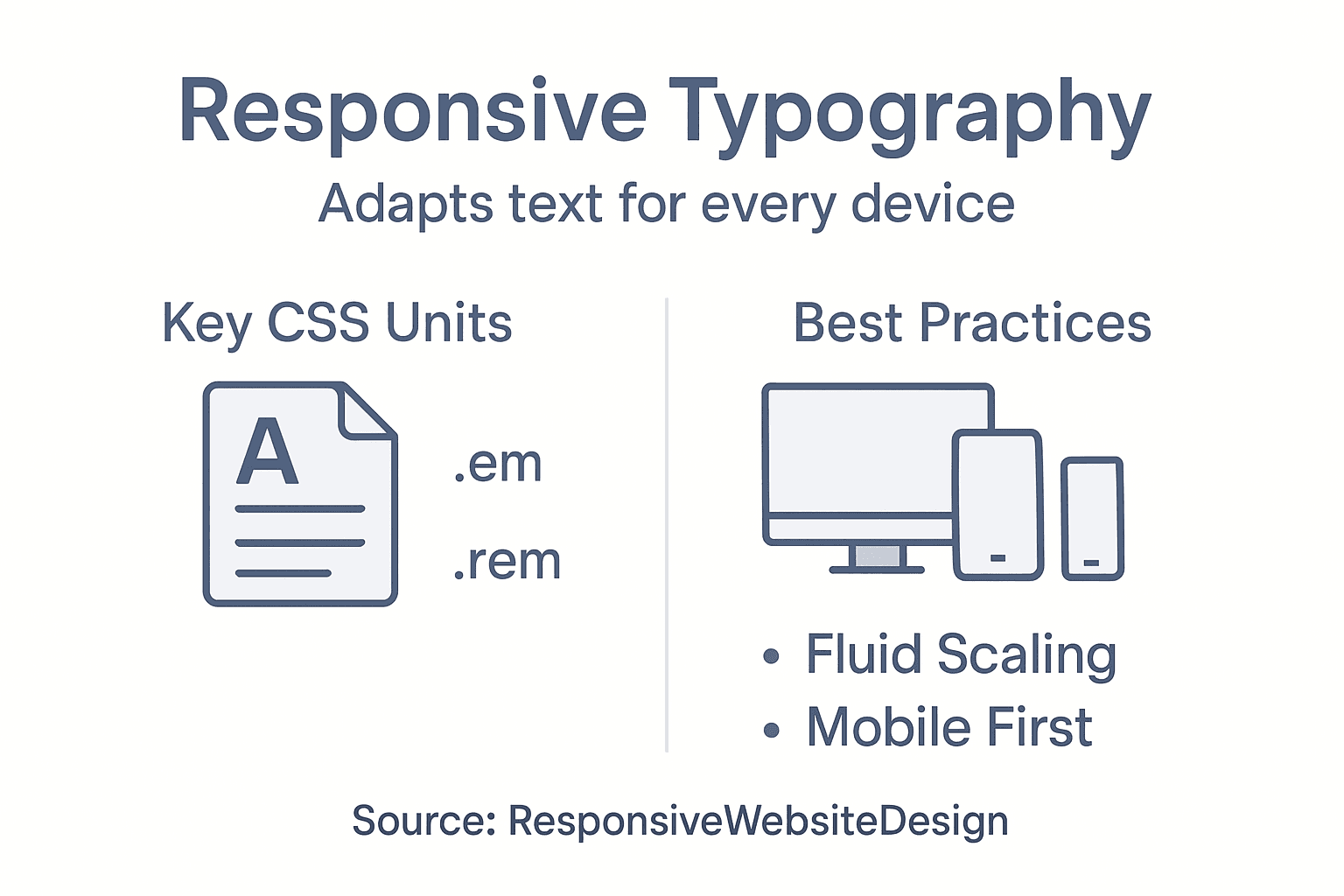 Responsive Typography
Adapts text for every device

Key CSS Units

A

.em
.rem

Best Practices

• Fluid Scaling
• Mobile First

Source: ResponsiveWebsiteDesign