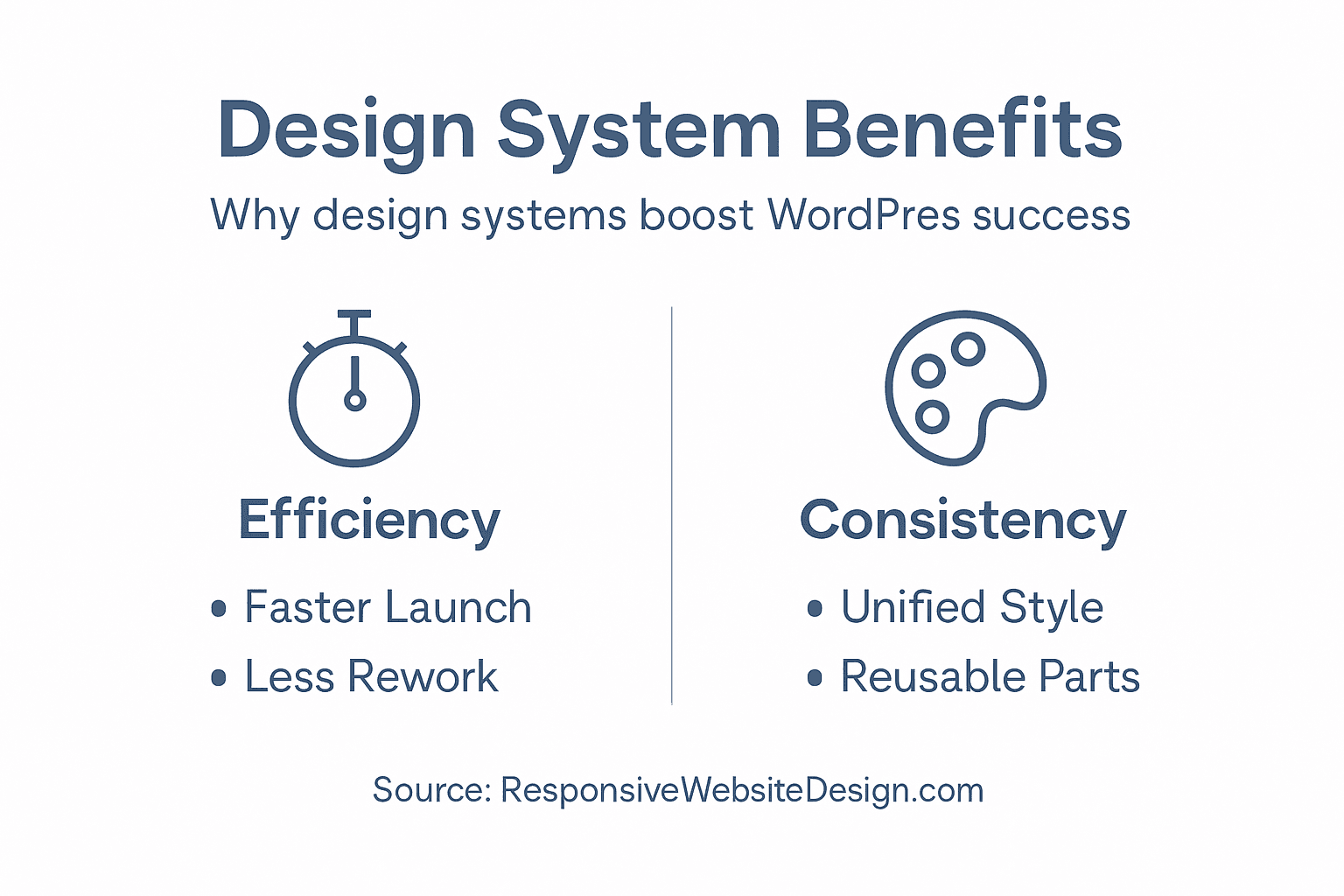 Design System Benefits

Why design systems boost WordPres success

Efficiency

• Faster Launch
• Less Rework

Consistency

• Unified Style
• Reusable Parts

Source: ResponsiveWebsiteDesign.com