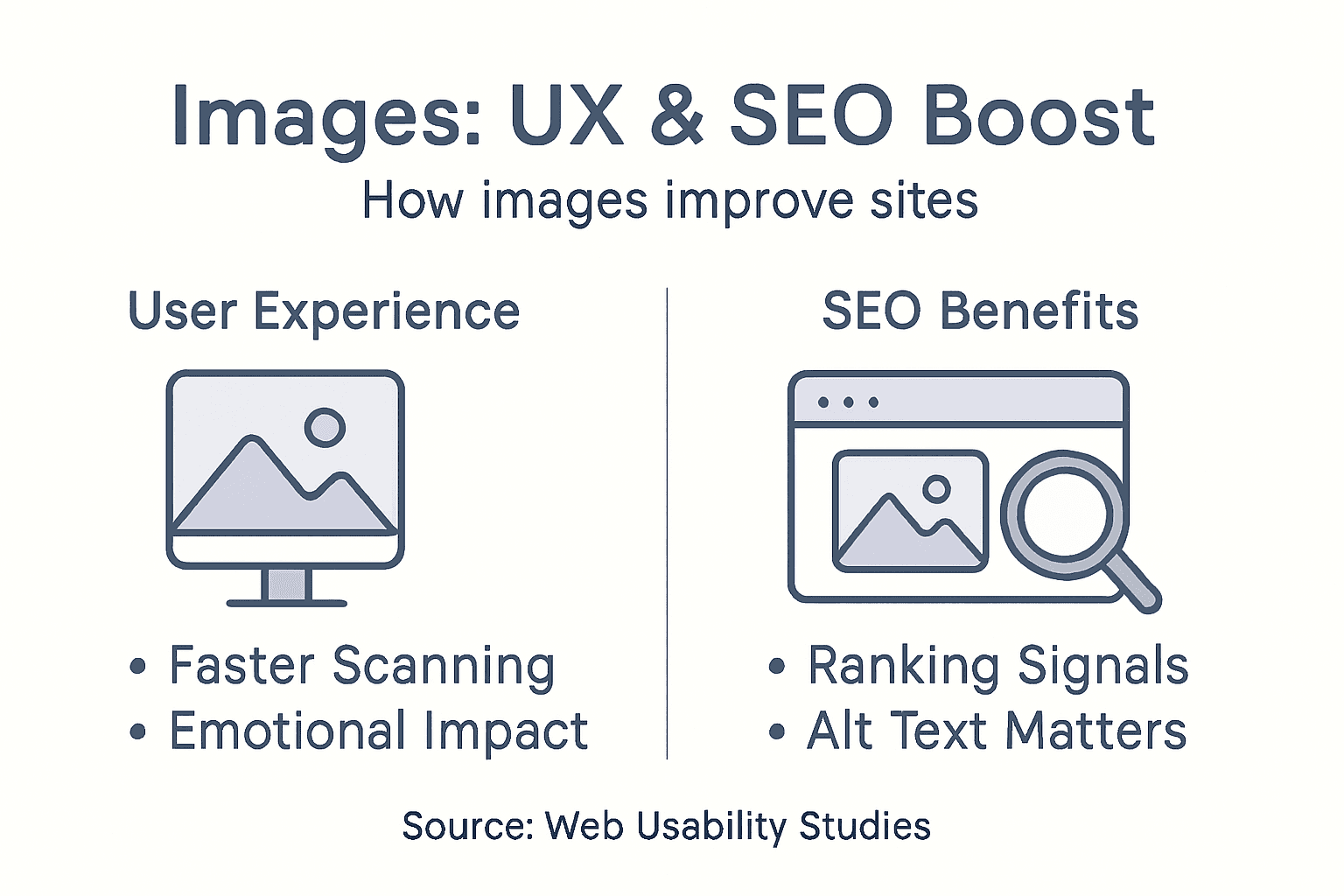 Images: UX & SEO Boost
How images improve sites

User Experience

• Faster Scanning
• Emotional Impact

SEO Benefits

• Ranking Signals
• Alt Text Matters

Source: Web Usability Studies