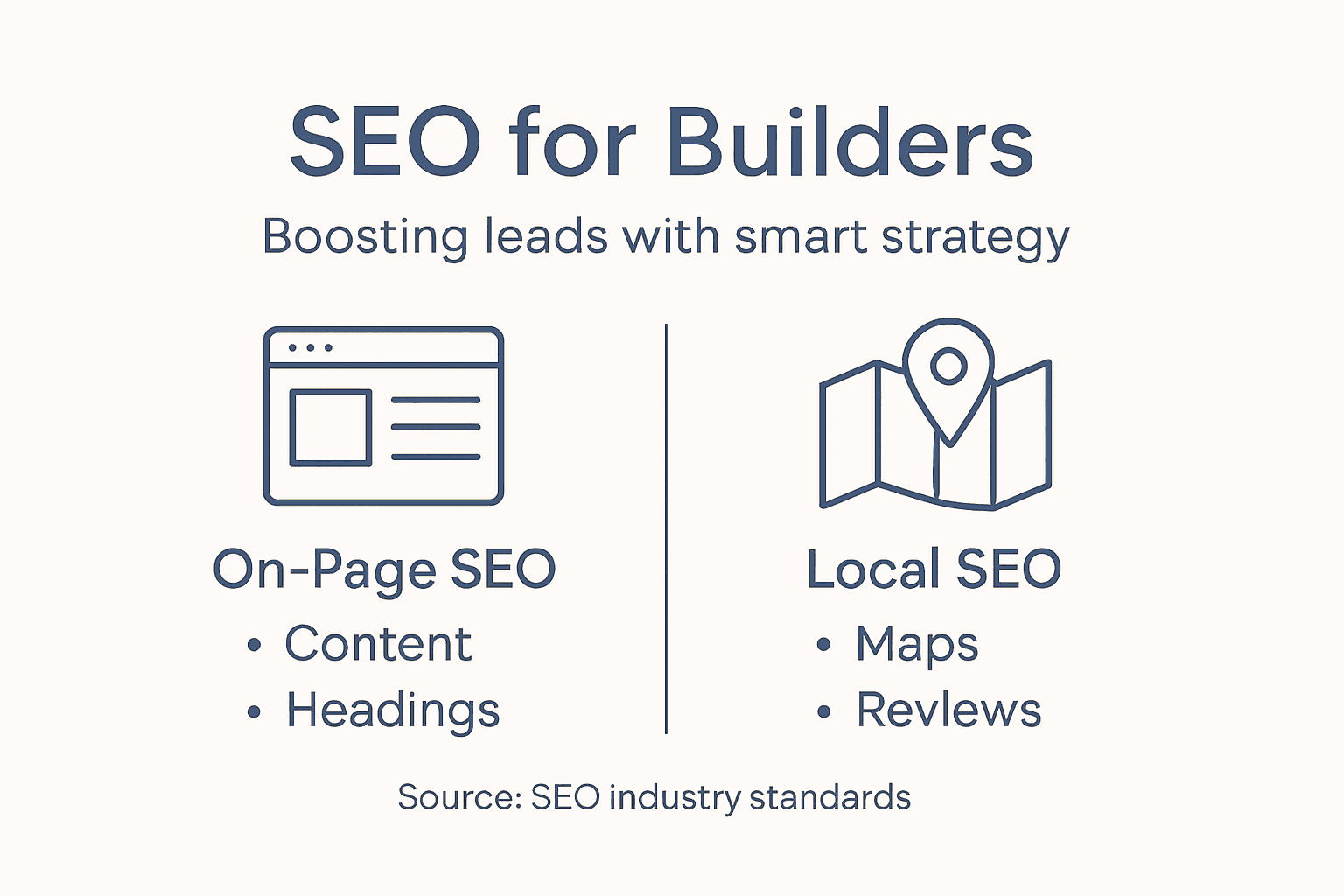 SEO for Builders

Boosting leads with smart strategy

On-Page SEO
• Content
• Headings

Local SEO
• Maps
• Reviews

Source: SEO industry standards