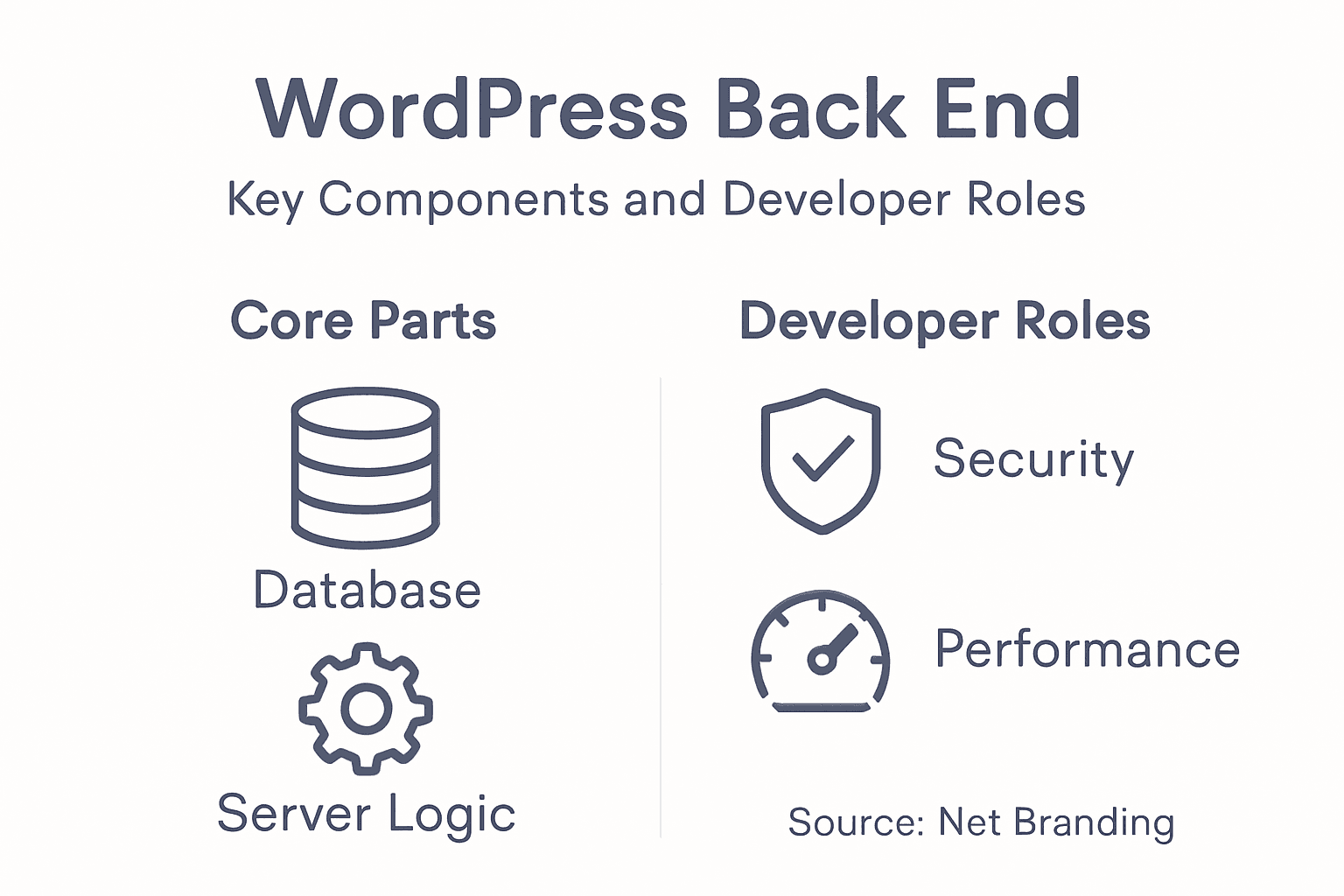 WordPress Back End

Key Components and Developer Roles

Core Parts

Database

Server Logic

Developer Roles

Security

Performance

Source: Net Branding