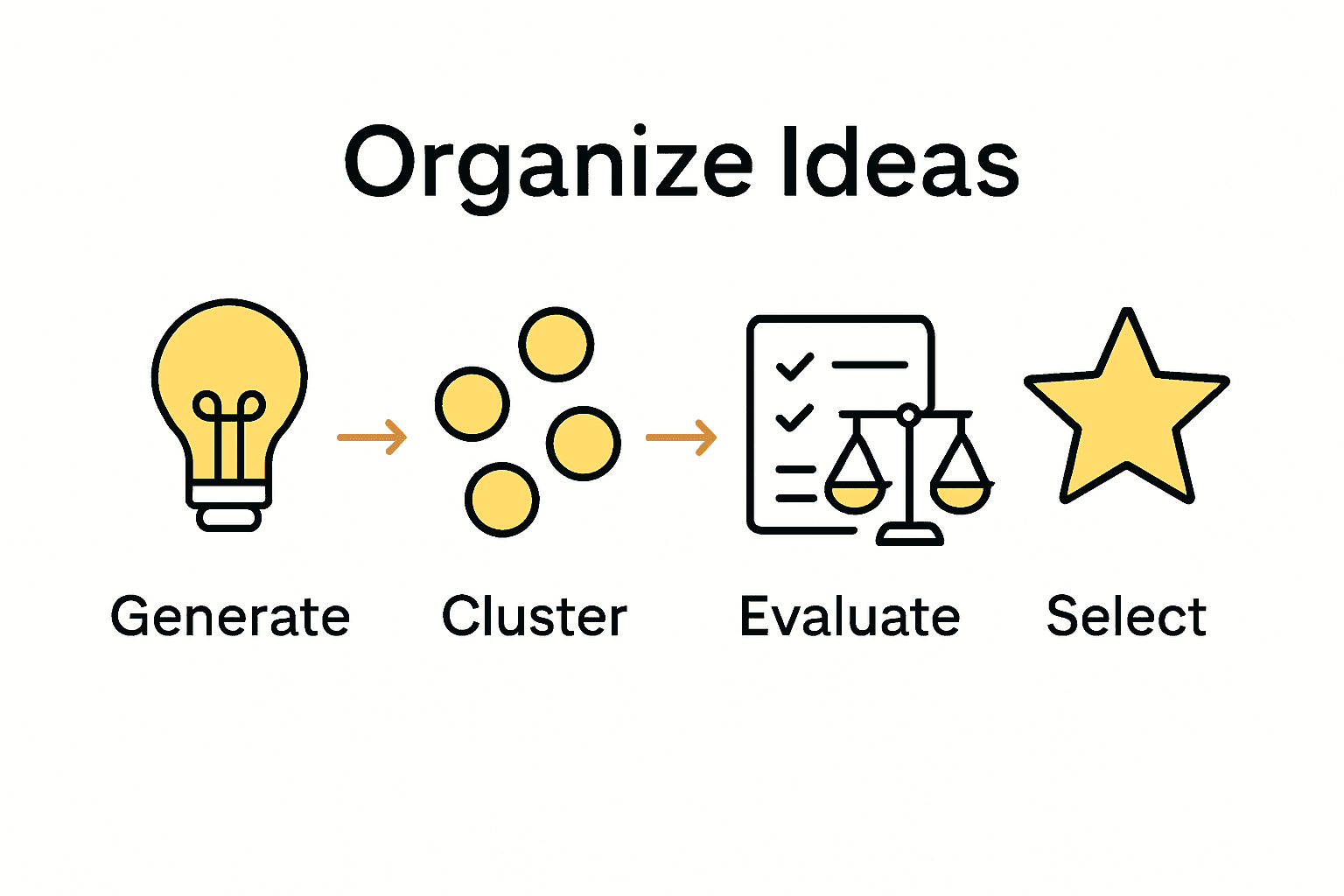 Organize Ideas

Generate

Cluster

Evaluate

Select