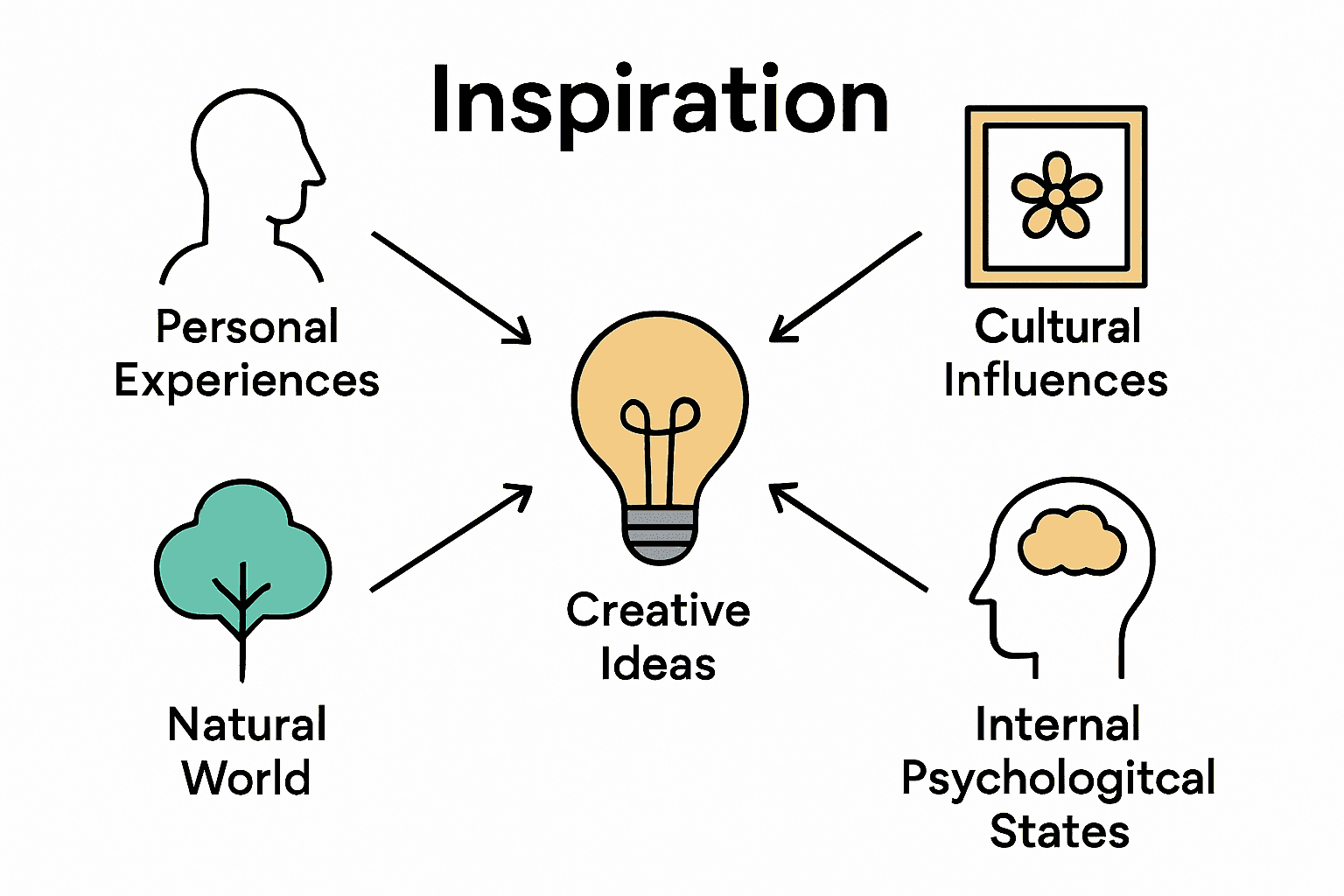 Inspiration

Personal Experiences

Cultural Influences

Creative Ideas

Natural World

Internal Psychologitcal States