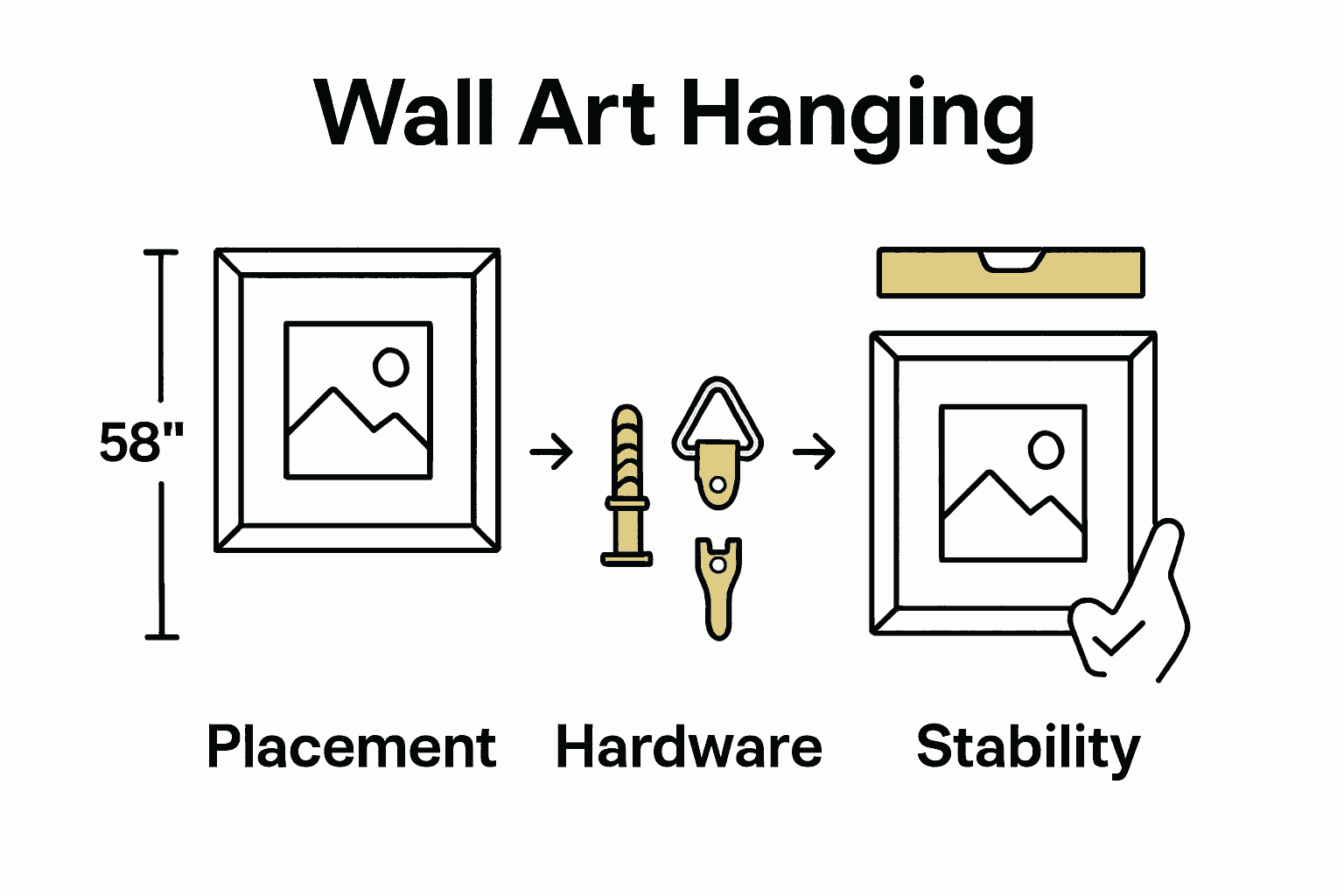 Wall Art Hanging

58"

Placement

Hardware

Stability