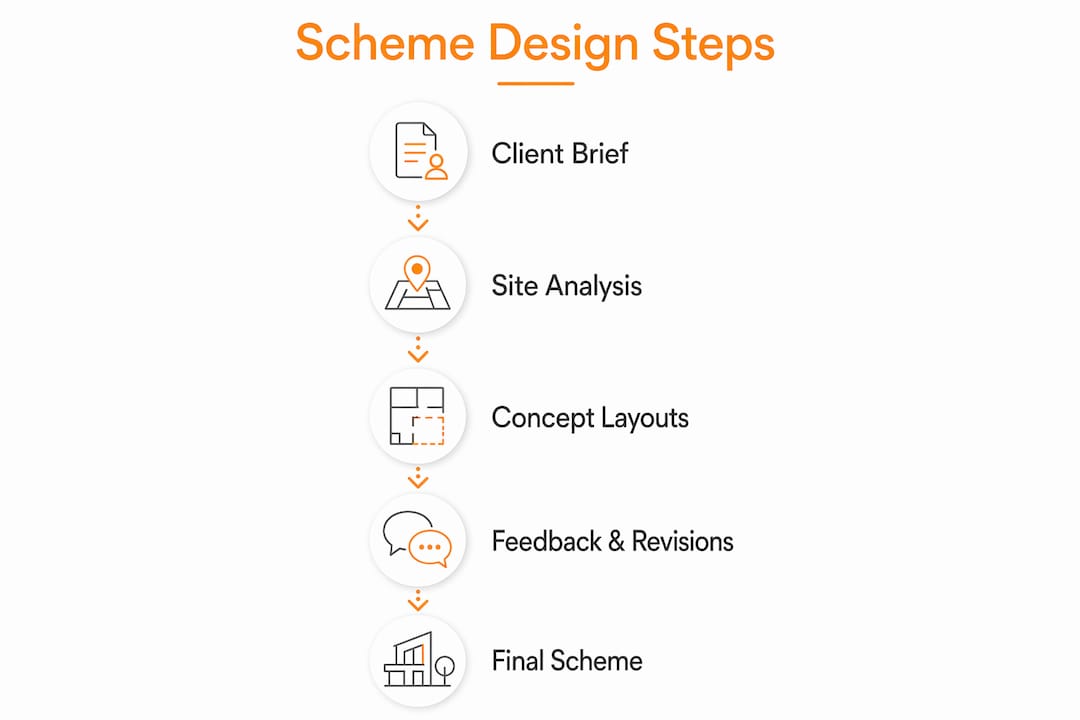 Scheme Design Steps

Client Brief

Site Analysis

Concept Layouts

Feedback & Revisions

Final Scheme